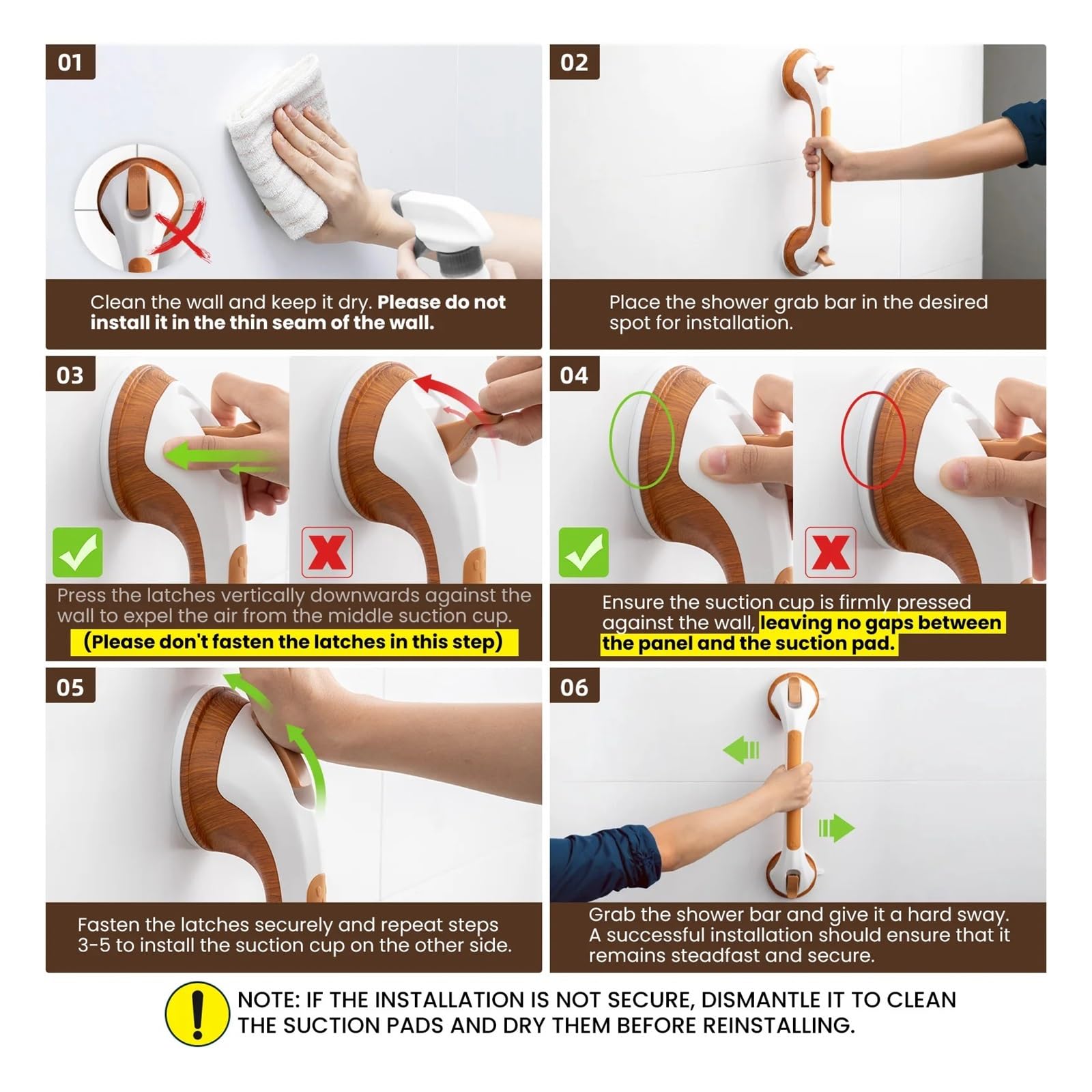 01

Clean the wall and keep it dry. Please do not install it in the thin seam of the wall.

02

Place the shower grab bar in the desired spot for installation.

03

Press the latches vertically downwards against the wall to expel the air from the middle suction cup.
(Please don't fasten the latches in this step)

04

Ensure the suction cup is firmly pressed against the wall, leaving no gaps between the panel and the suction pad.

05

Fasten the latches securely and repeat steps 3-5 to install the suction cup on the other side.

06

Grab the shower bar and give it a hard sway. A successful installation should ensure that it remains steadfast and secure.

NOTE: IF THE INSTALLATION IS NOT SECURE, DISMANTLE IT TO CLEAN THE SUCTION PADS AND DRY THEM BEFORE REINSTALLING.