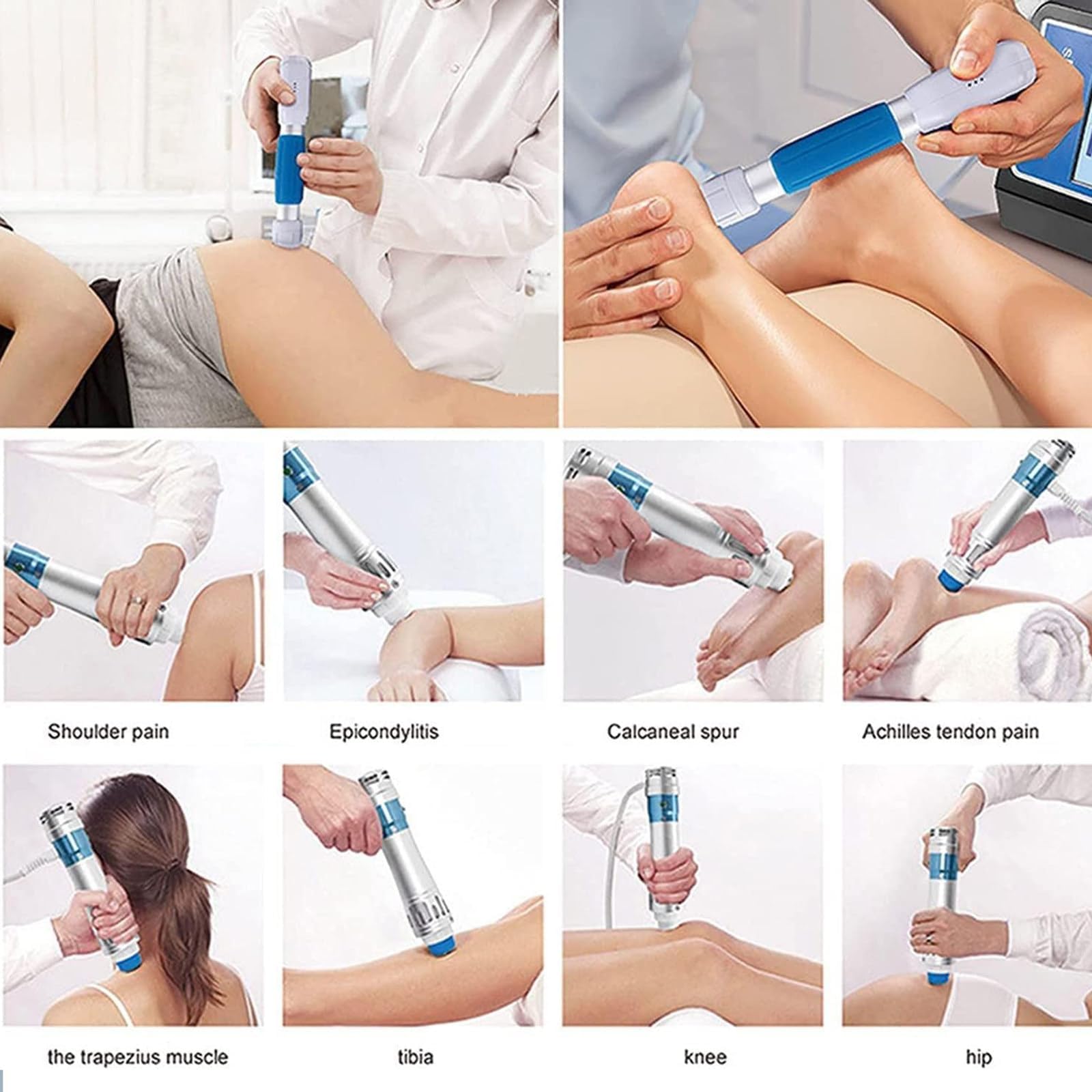 Shoulder pain

Epicondylitis

Calcaneal spur

Achilles tendon pain

the trapezius muscle

tibia

knee

hip