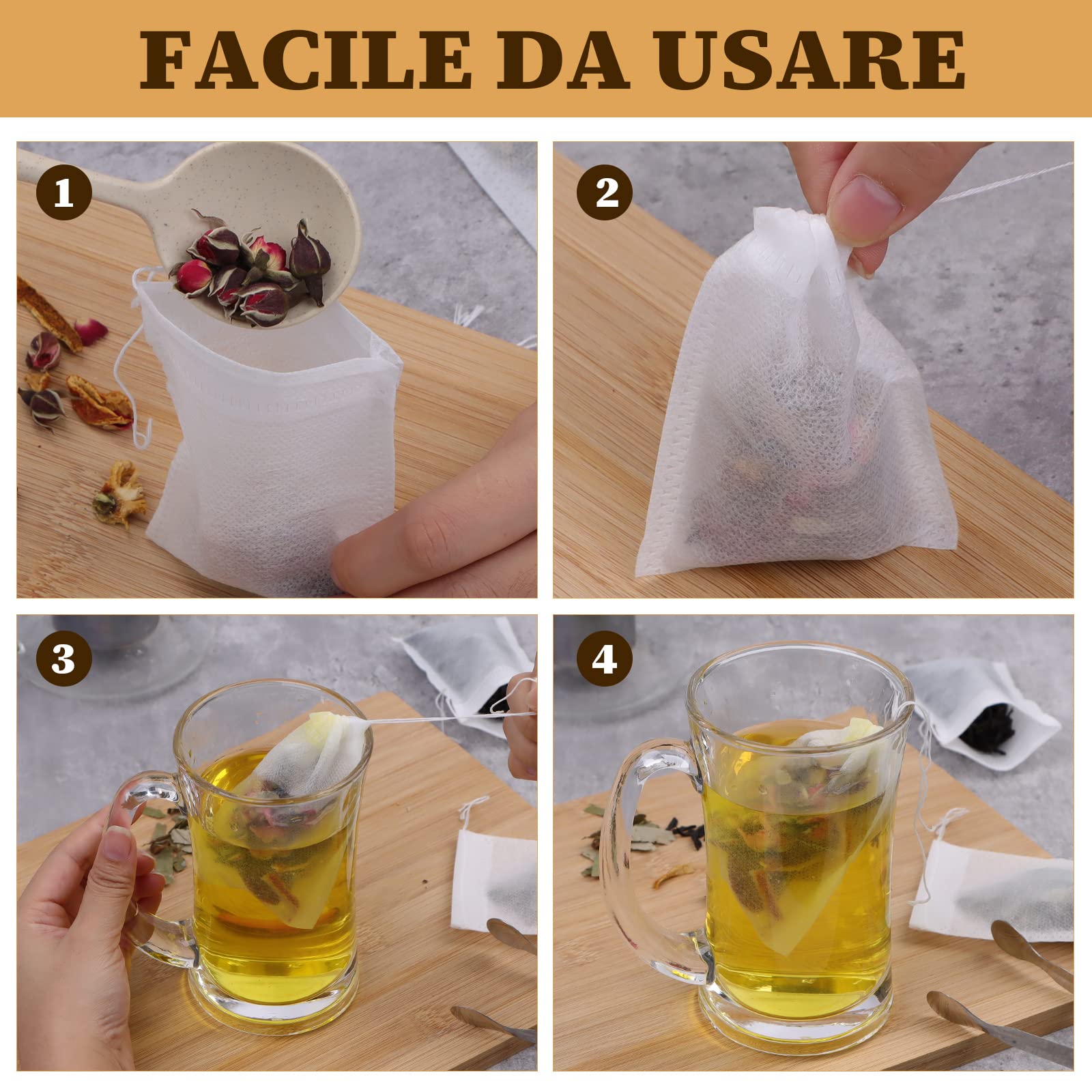 FACILE DA USARE

1

2

3

4