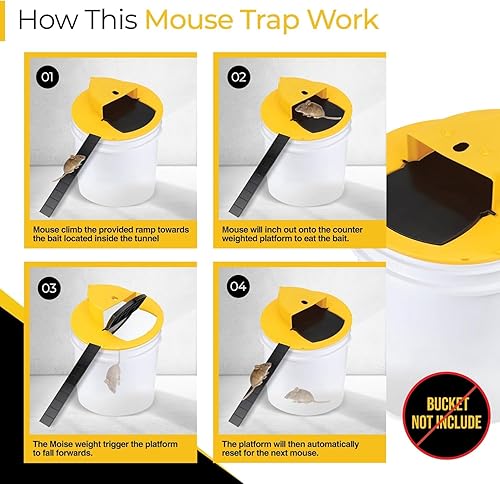 How This Mouse Trap Work

01

Mouse climb the provided ramp towards the bait located inside the tunnel

02

Mouse will inch out onto the counter weighted platform to eat the bait.

03

The Moise weight trigger the platform to fall forwards.

04

The platform will then automatically reset for the next mouse.

BUCKET NOT INCLUDE