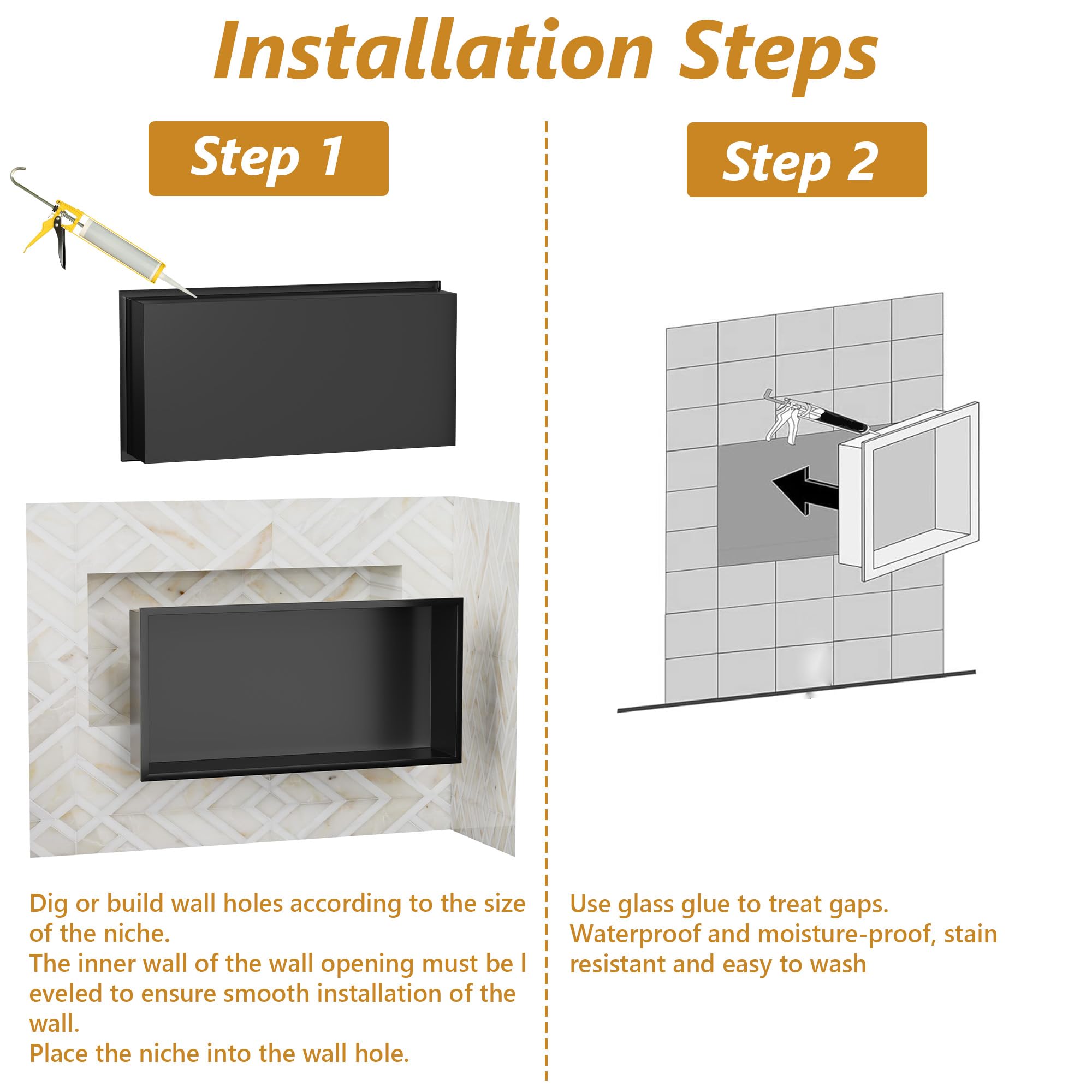 Installation Steps

Step 1

Dig or build wall holes according to the size of the niche.
The inner wall of the wall opening must be l eveled to ensure smooth installation of the wall.
Place the niche into the wall hole.

Step 2

Use glass glue to treat gaps.
Waterproof and moisture-proof, stain resistant and easy to wash