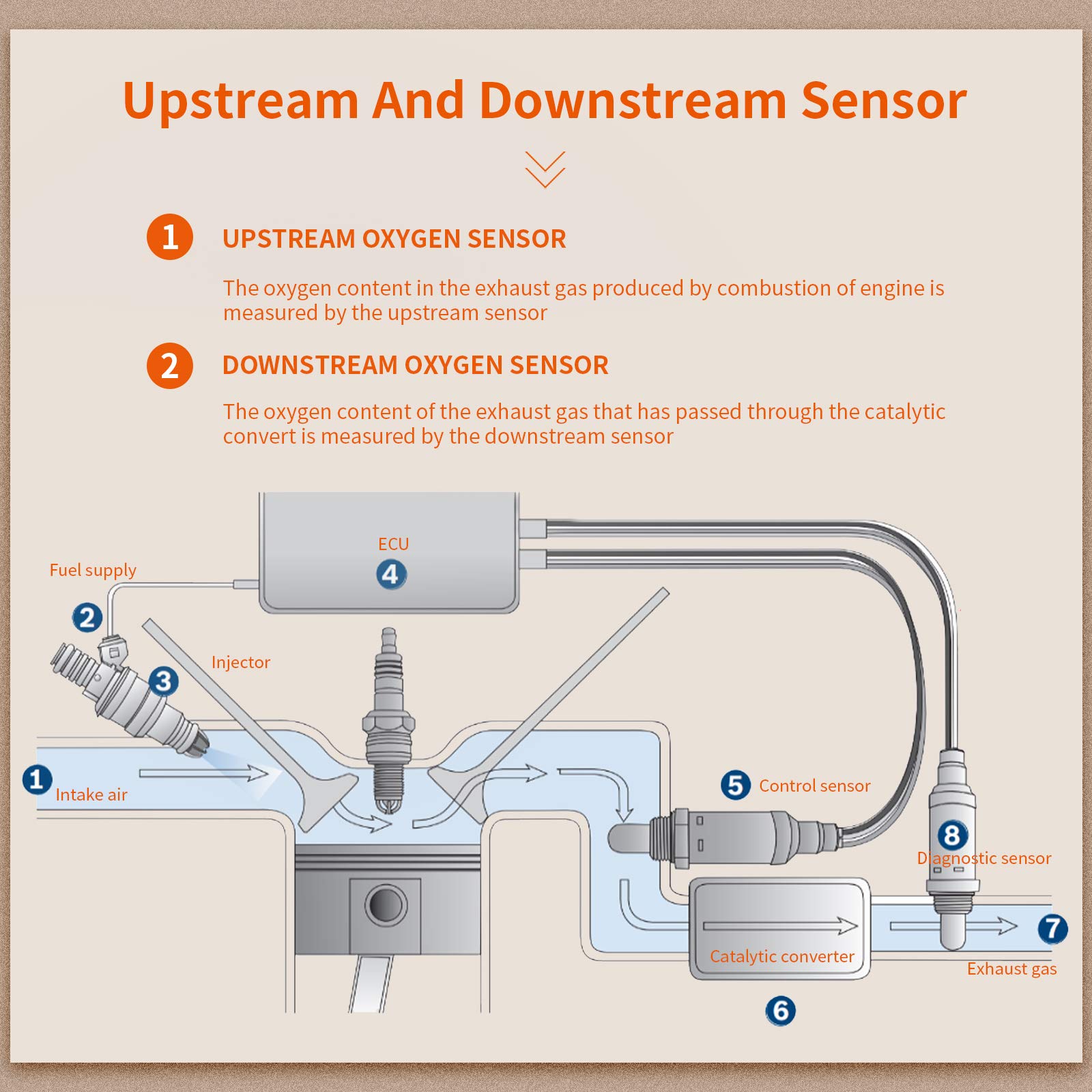 Upstream And Downstream Sensor

1 UPSTREAM OXYGEN SENSOR

The oxygen content in the exhaust gas produced by combustion of engine is measured by the upstream sensor

2 DOWNSTREAM OXYGEN SENSOR

The oxygen content of the exhaust gas that has passed through the catalytic convert is measured by the downstream sensor

ECU
4
Fuel supply
2
Injector
3
1
Intake air
5 Control sensor
8
Diagnostic sensor
Catalytic converter
7
Exhaust gas
6