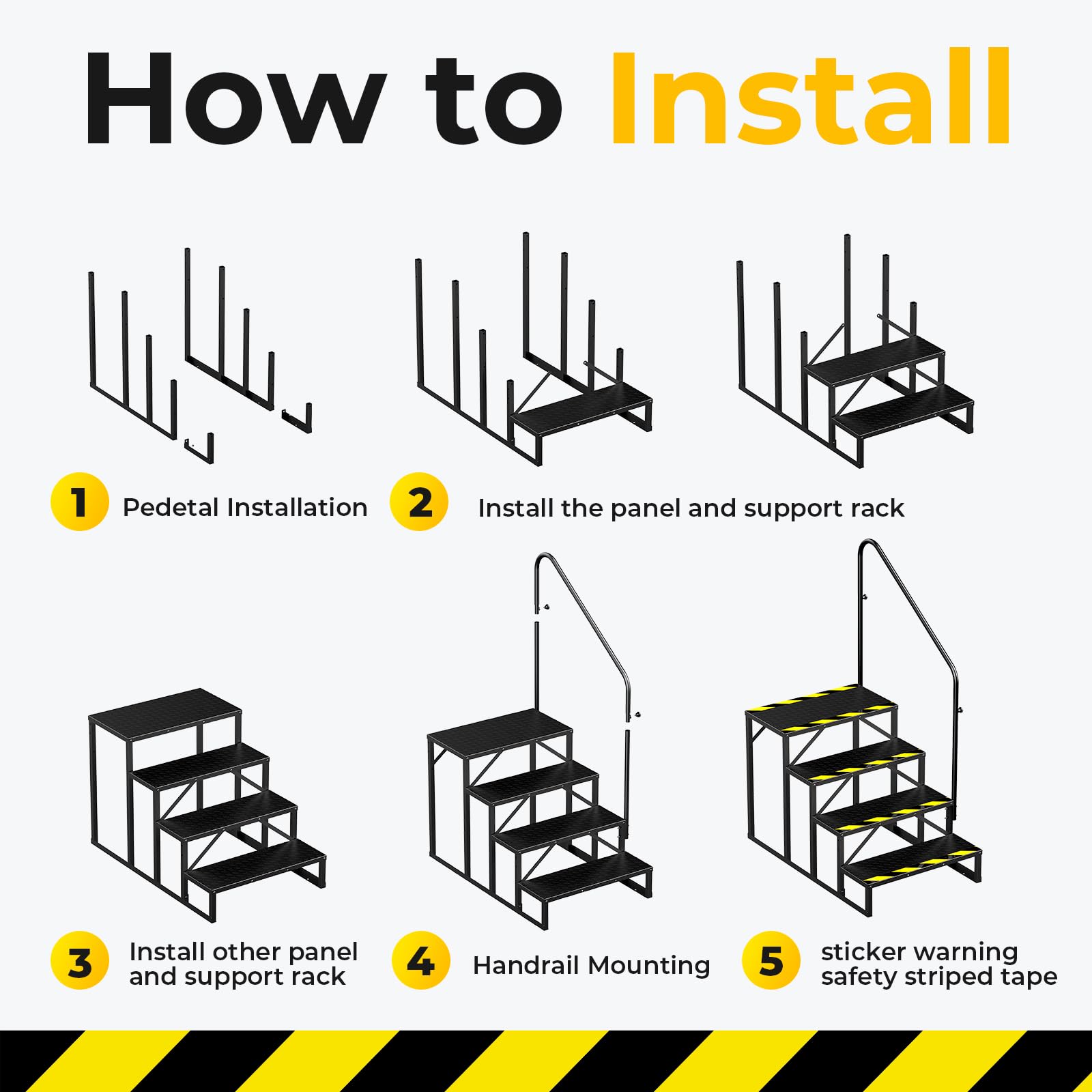 How to Install

1 Pedetal Installation

2 Install the panel and support rack

3 Install other panel and support rack

4 Handrail Mounting

5 sticker warning safety striped tape