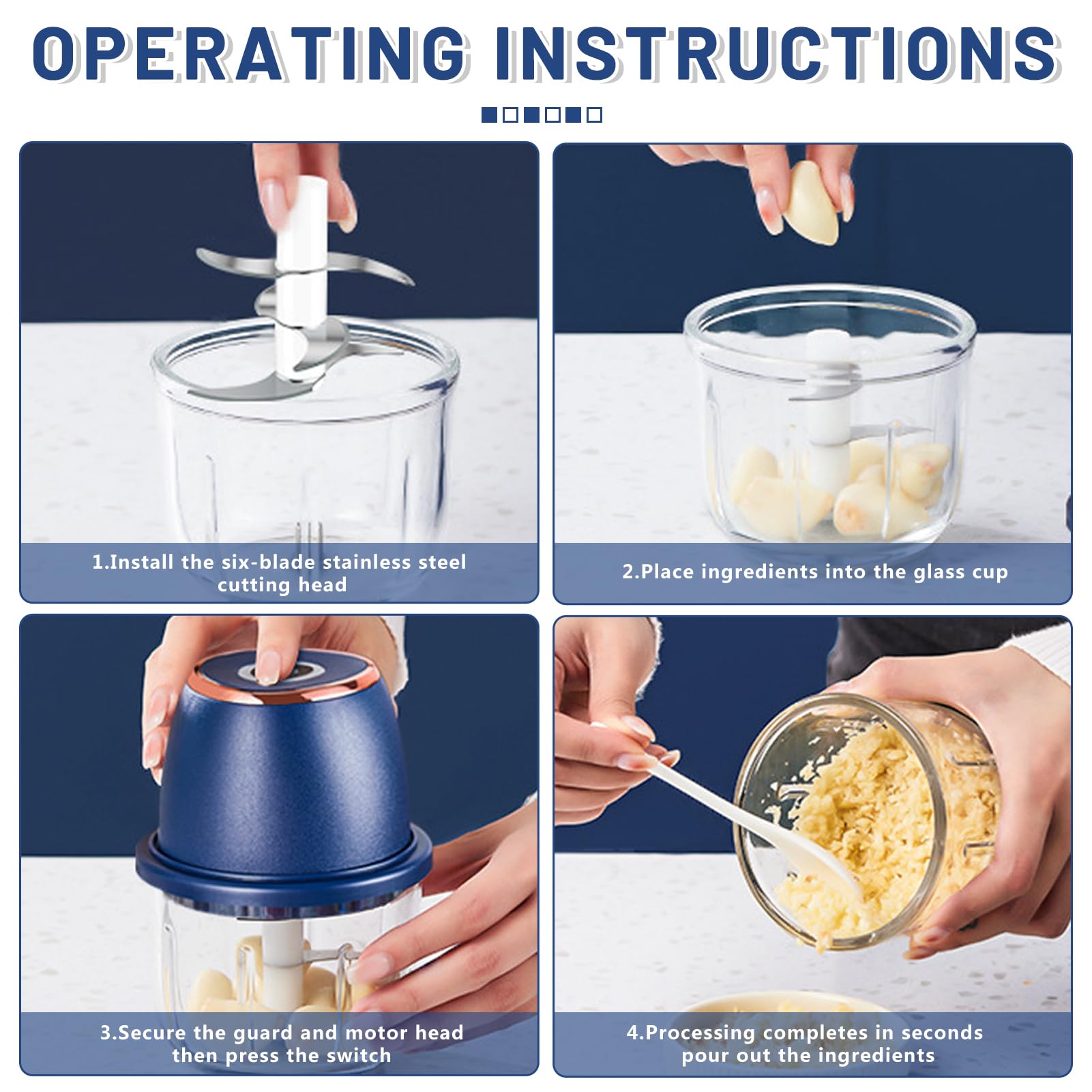 OPERATING INSTRUCTIONS

1.Install the six-blade stainless steel cutting head

2.Place ingredients into the glass cup

3.Secure the guard and motor head then press the switch

4.Processing completes in seconds pour out the ingredients