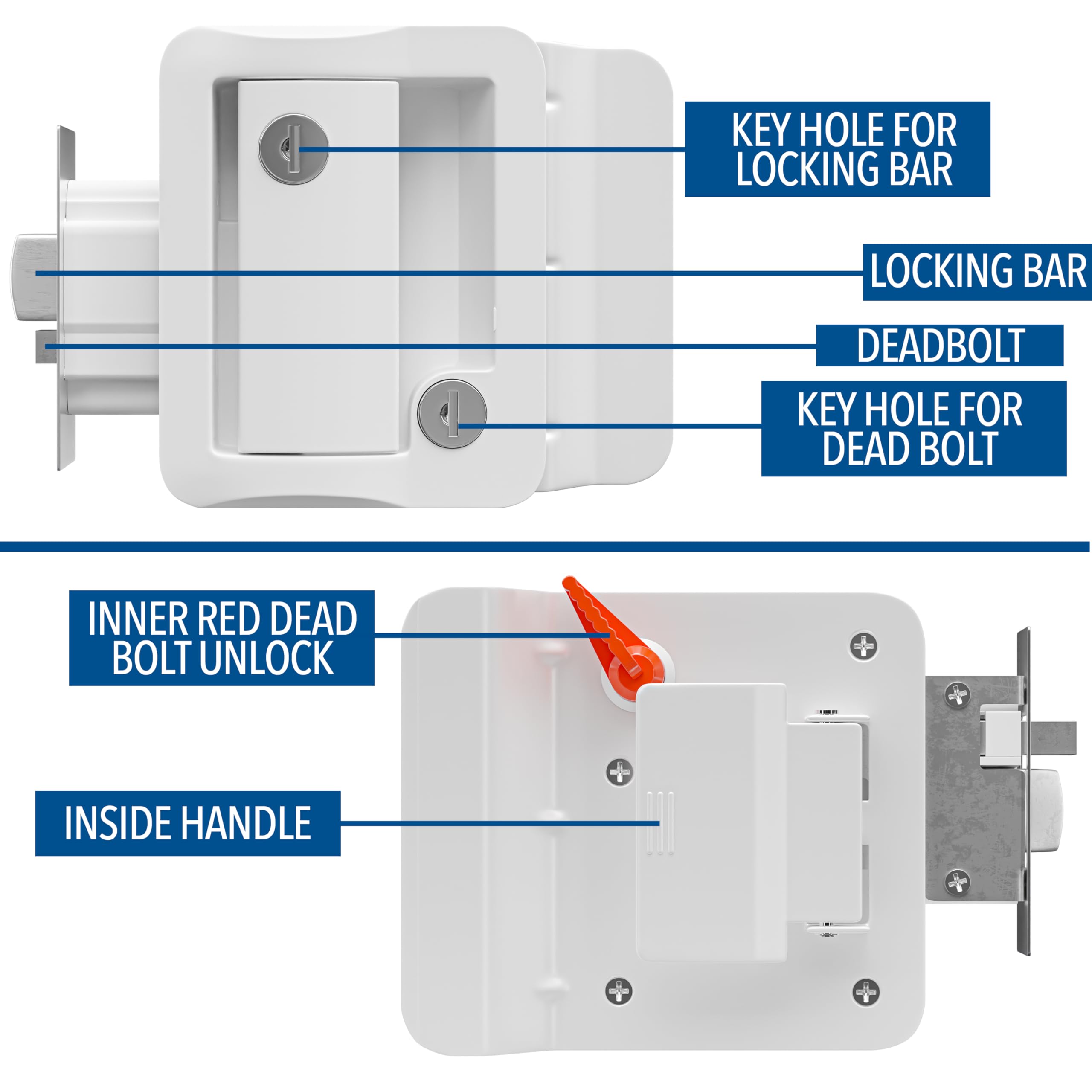 KEY HOLE FOR LOCKING BAR

LOCKING BAR

DEADBOLT

KEY HOLE FOR DEAD BOLT

INNER RED DEAD BOLT UNLOCK

INSIDE HANDLE