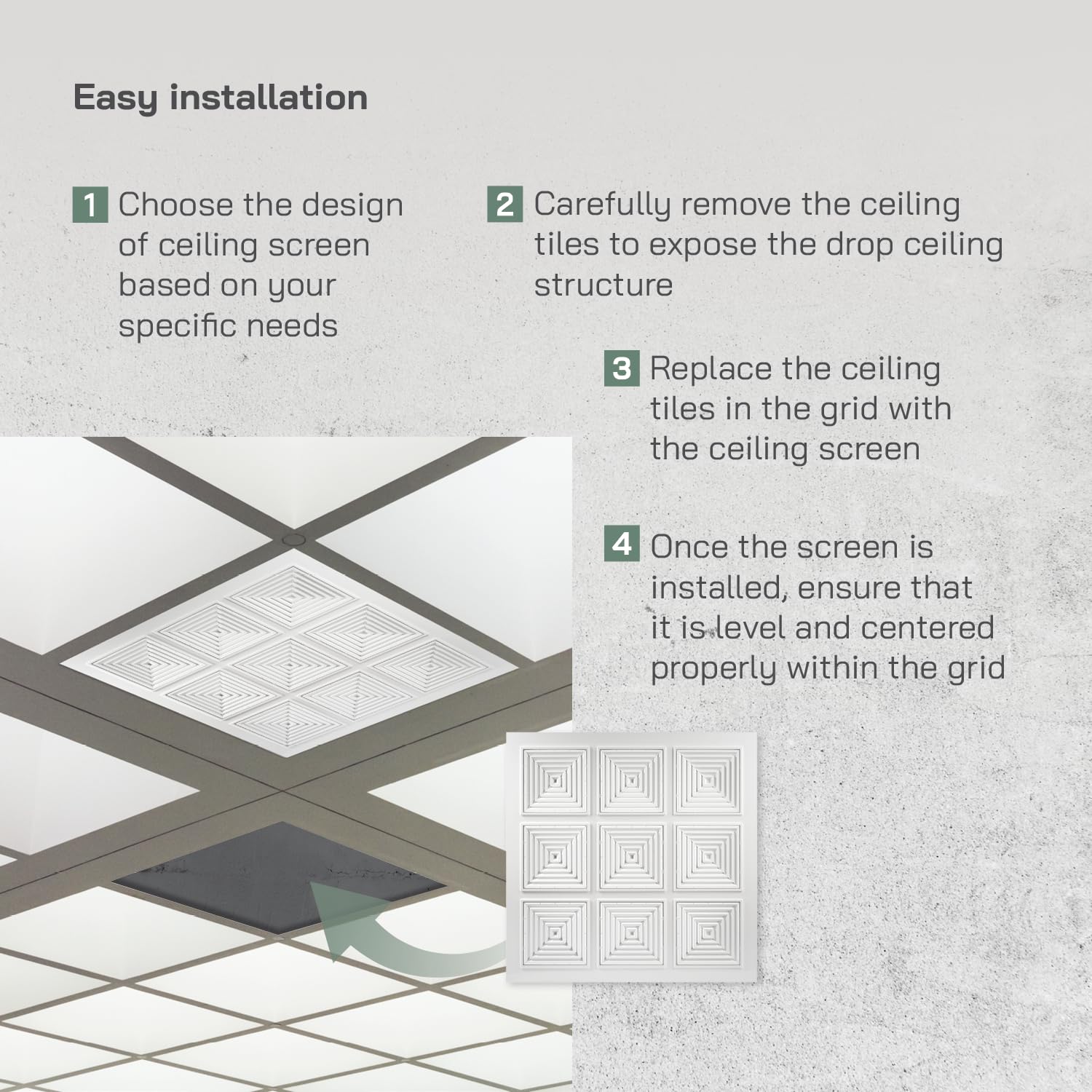 Easy installation

1 Choose the design of ceiling screen based on your specific needs

2 Carefully remove the ceiling tiles to expose the drop ceiling structure

3 Replace the ceiling tiles in the grid with the ceiling screen

4 Once the screen is installed, ensure that it is level and centered properly within the grid