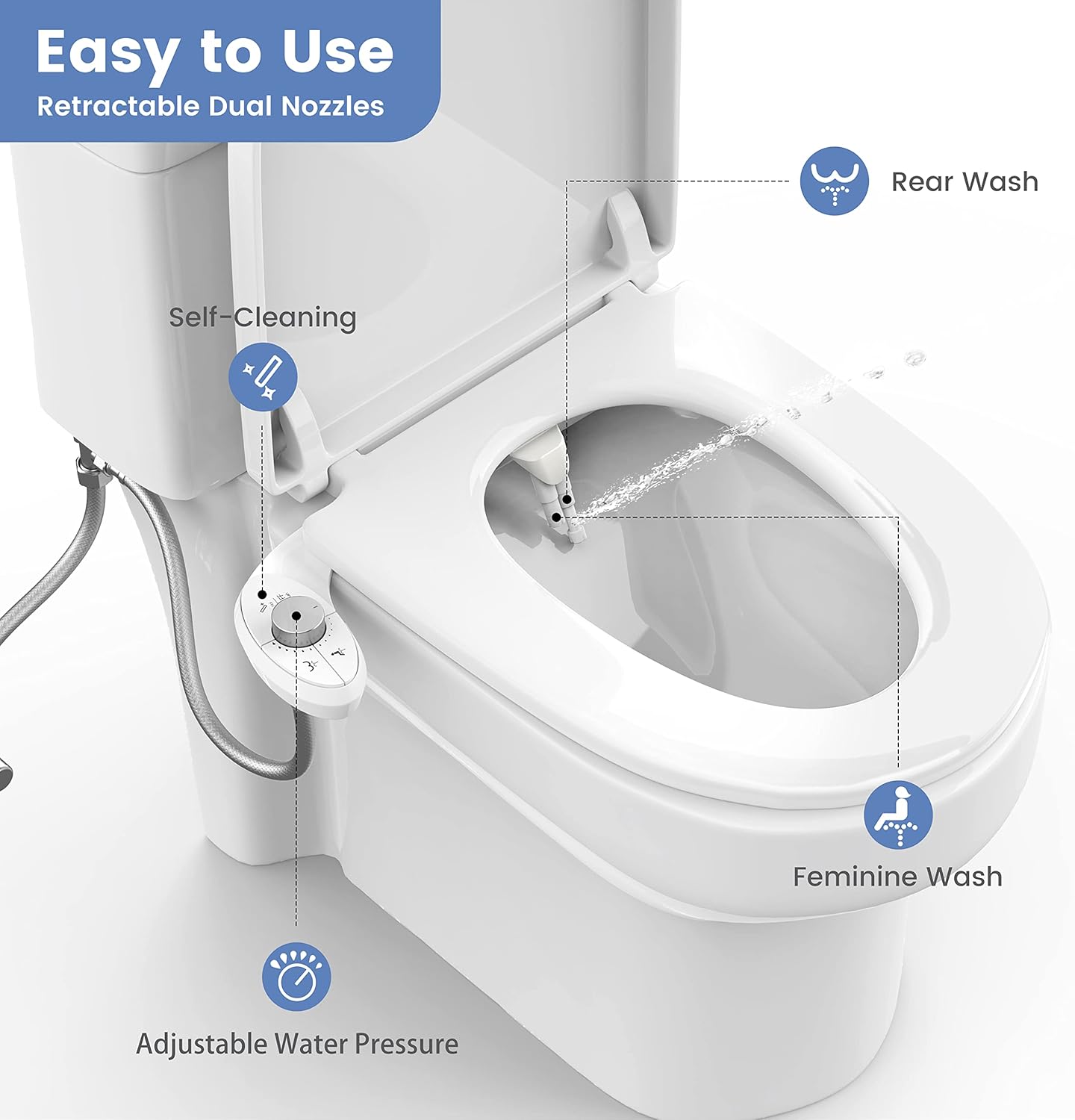 Easy to Use
Retractable Dual Nozzles

Rear Wash

Self-Cleaning

Feminine Wash

Adjustable Water Pressure