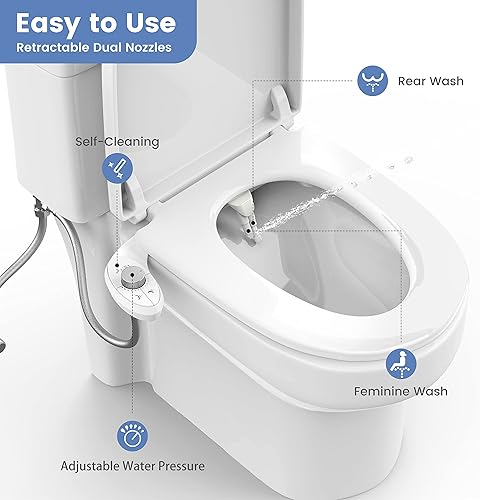 Easy to Use
Retractable Dual Nozzles

Rear Wash

Self-Cleaning

Feminine Wash

Adjustable Water Pressure