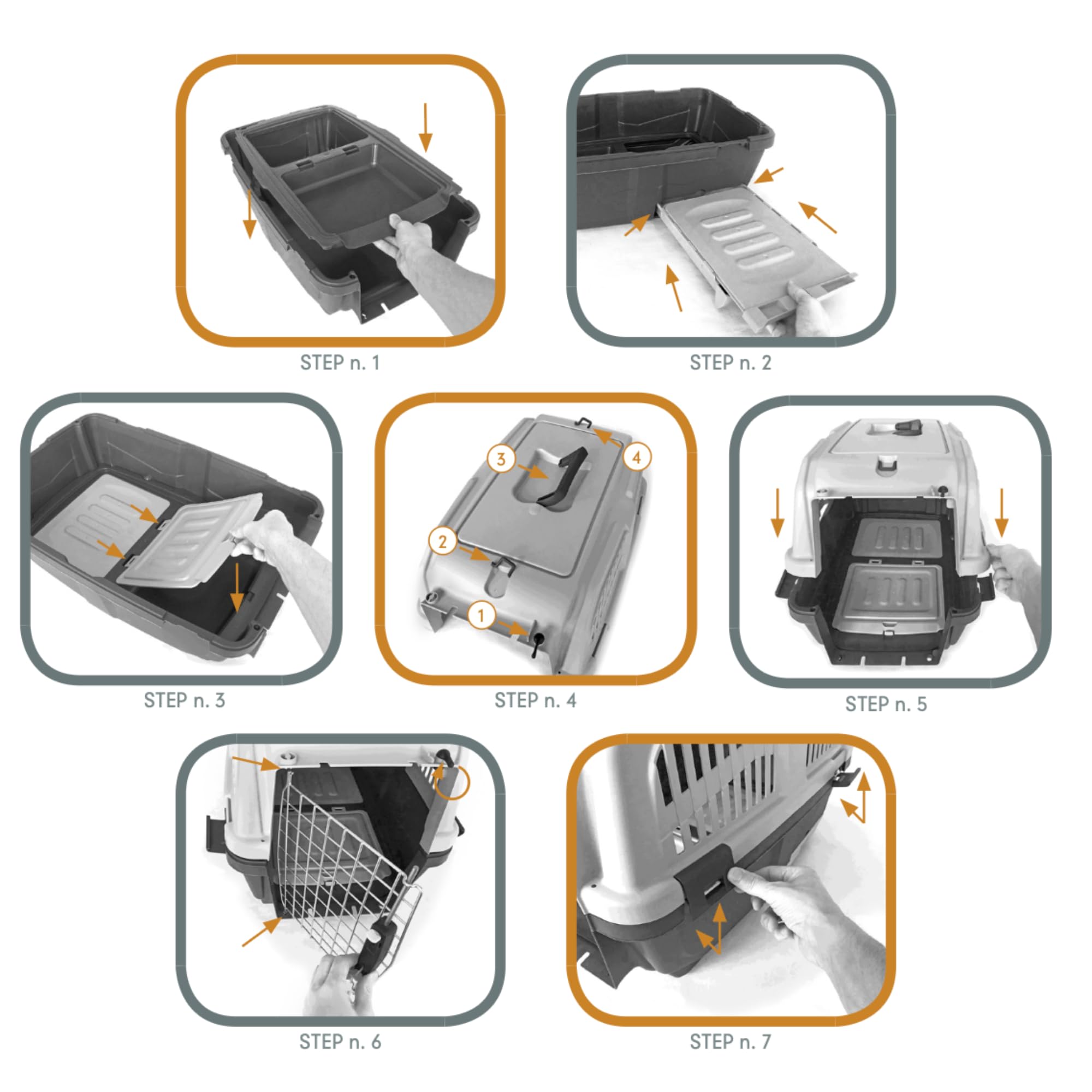 STEP n. 1

STEP n. 2

STEP n. 3

3
4
2
1

STEP n. 4

STEP n. 5

STEP n. 6

STEP n. 7