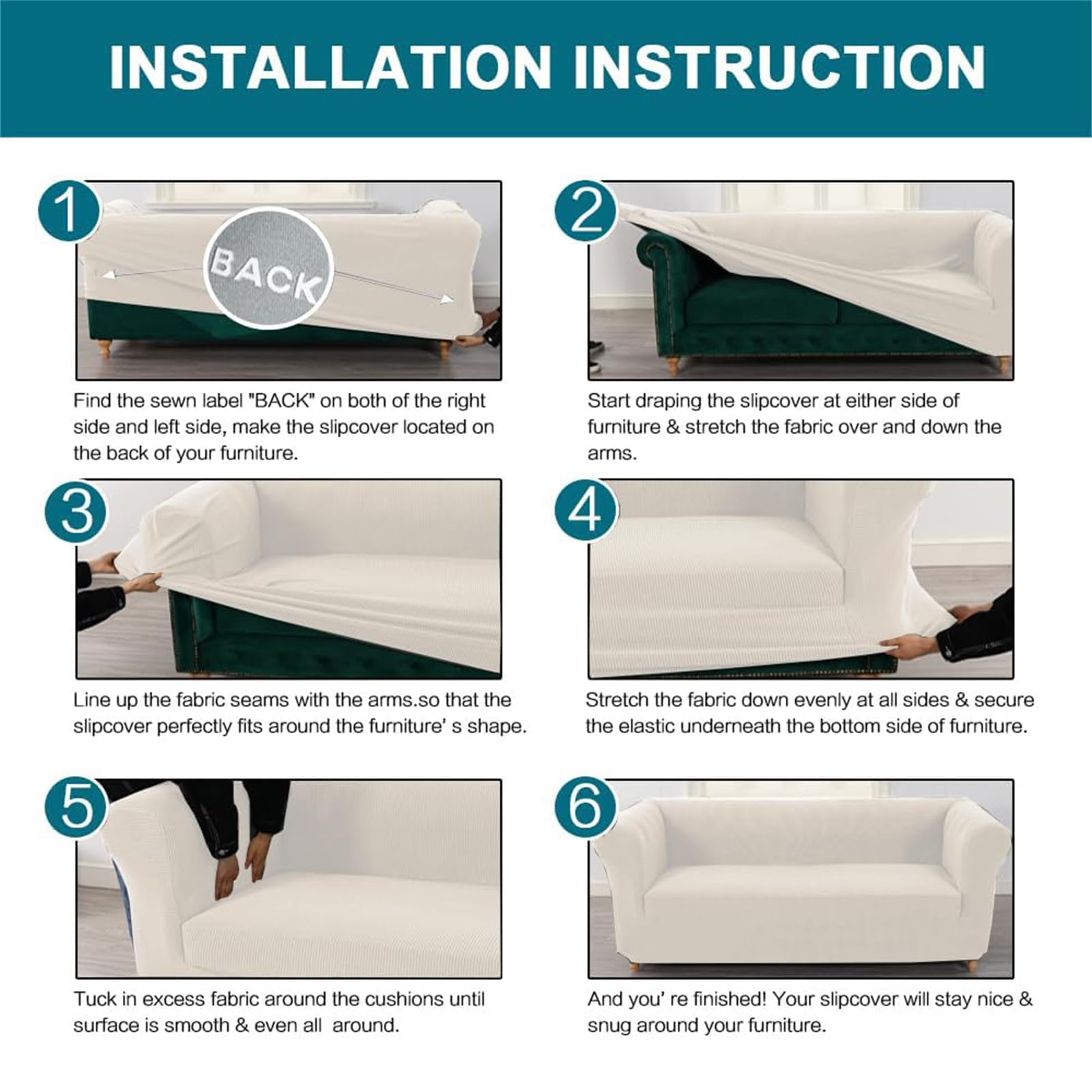 INSTALLATION INSTRUCTION

1

BACK

Find the sewn label "BACK" on both of the right side and left side, make the slipcover located on the back of your furniture.

2

Start draping the slipcover at either side of furniture & stretch the fabric over and down the arms.

3

Line up the fabric seams with the arms.so that the slipcover perfectly fits around the furniture' s shape.

4

Stretch the fabric down evenly at all sides & secure the elastic underneath the bottom side of furniture.

5

Tuck in excess fabric around the cushions until surface is smooth & even all  around.

6

And you' re finished! Your slipcover will stay nice & snug around your furniture.