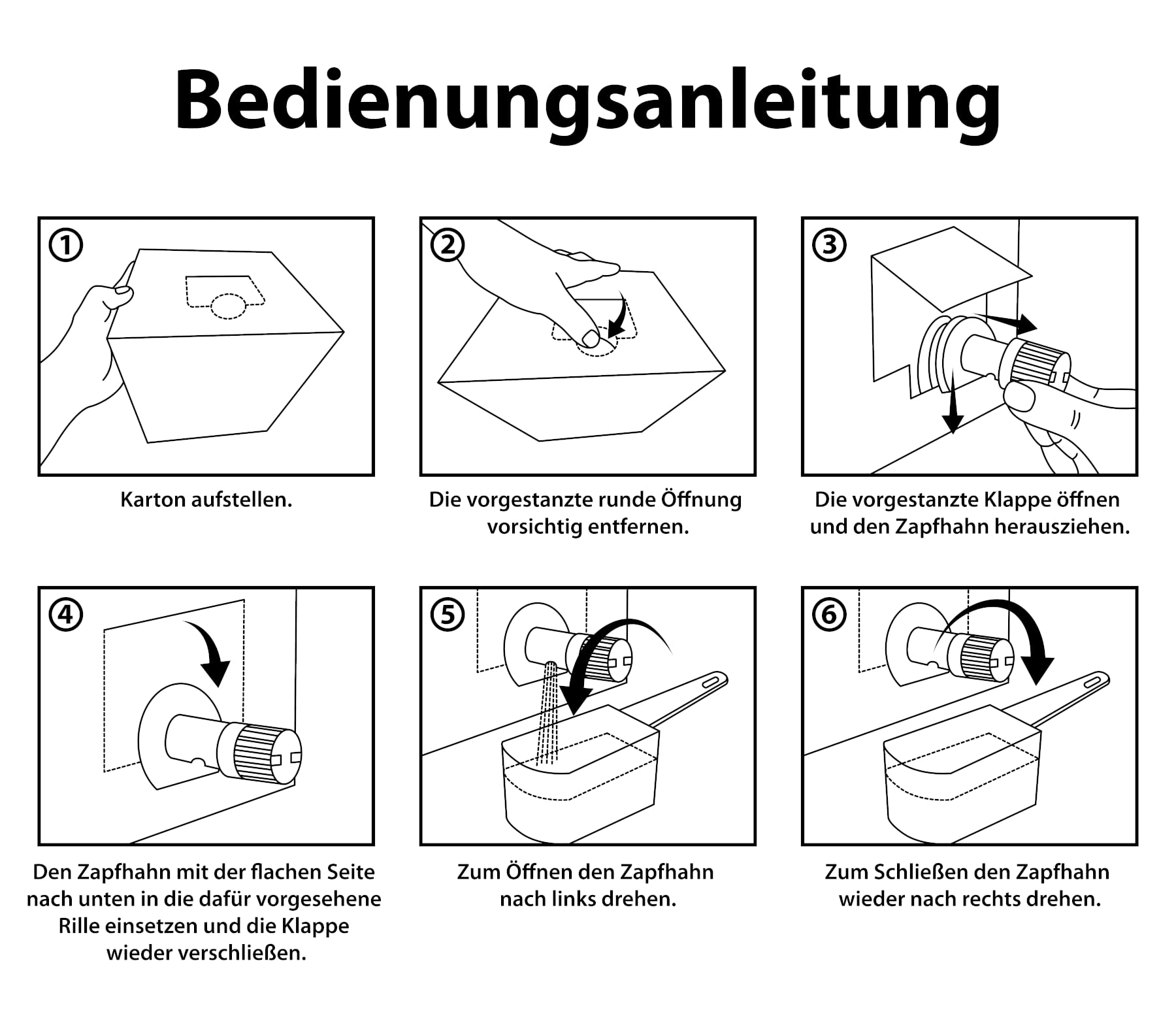 Bedienungsanleitung

①

Karton aufstellen.

②

Die vorgestanzte runde Öffnung vorsichtig entfernen.

③

Die vorgestanzte Klappe öffnen und den Zapfhahn herausziehen.

④

Den Zapfhahn mit der flachen Seite nach unten in die dafür vorgesehene Rille einsetzen und die Klappe wieder verschließen.

⑤

Zum Öffnen den Zapfhahn nach links drehen.

⑥

Zum Schließen den Zapfhahn wieder nach rechts drehen.