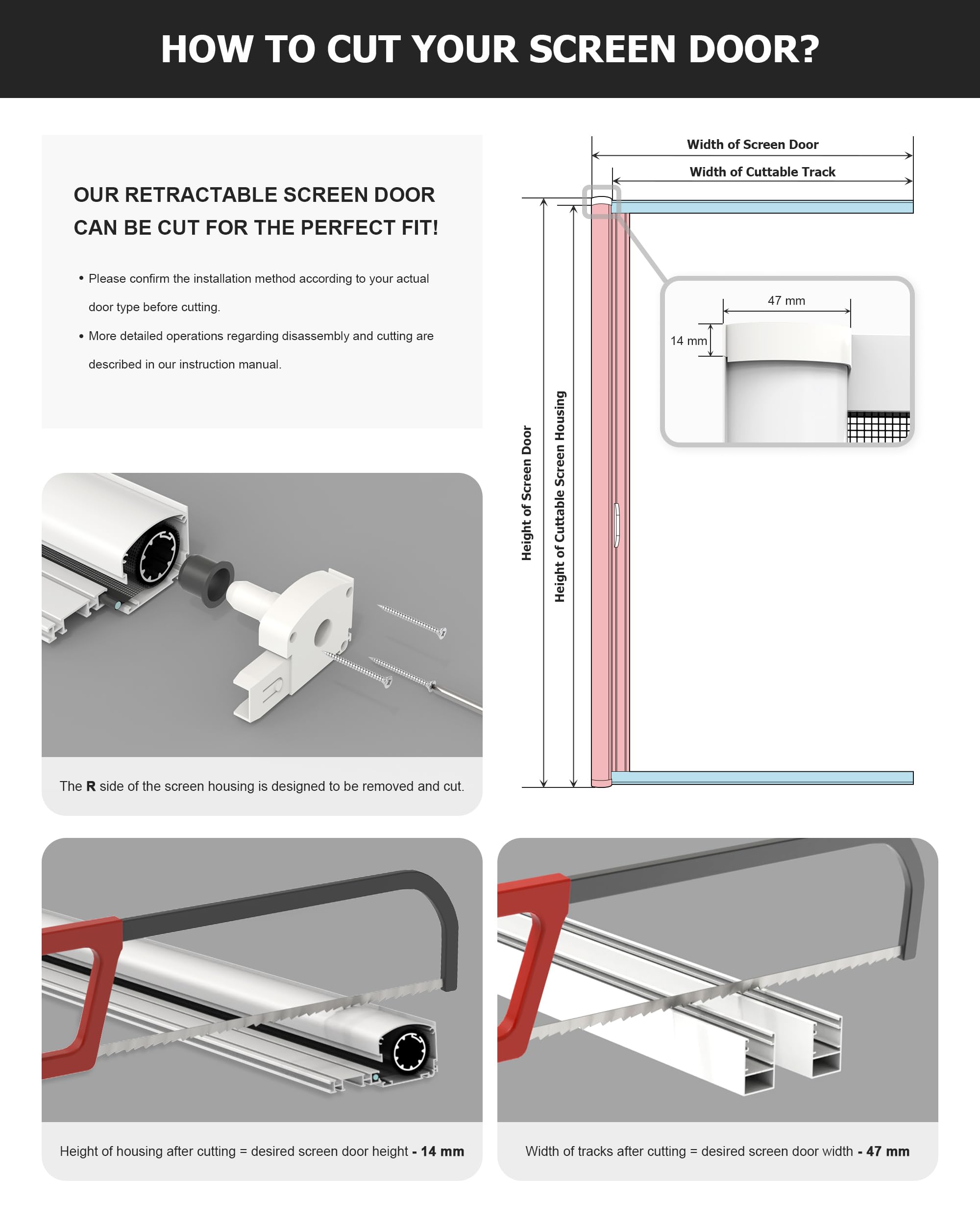 HOW TO CUT YOUR SCREEN DOOR?

OUR RETRACTABLE SCREEN DOOR CAN BE CUT FOR THE PERFECT FIT!

• Please confirm the installation method according to your actual door type before cutting.

• More detailed operations regarding disassembly and cutting are described in our instruction manual.

Width of Screen Door

Width of Cuttable Track

47 mm

14 mm

Height of Screen Door

Height of Cuttable Screen Housing

The R side of the screen housing is designed to be removed and cut.

Height of housing after cutting = desired screen door height - 14 mm

Width of tracks after cutting = desired screen door width - 47 mm