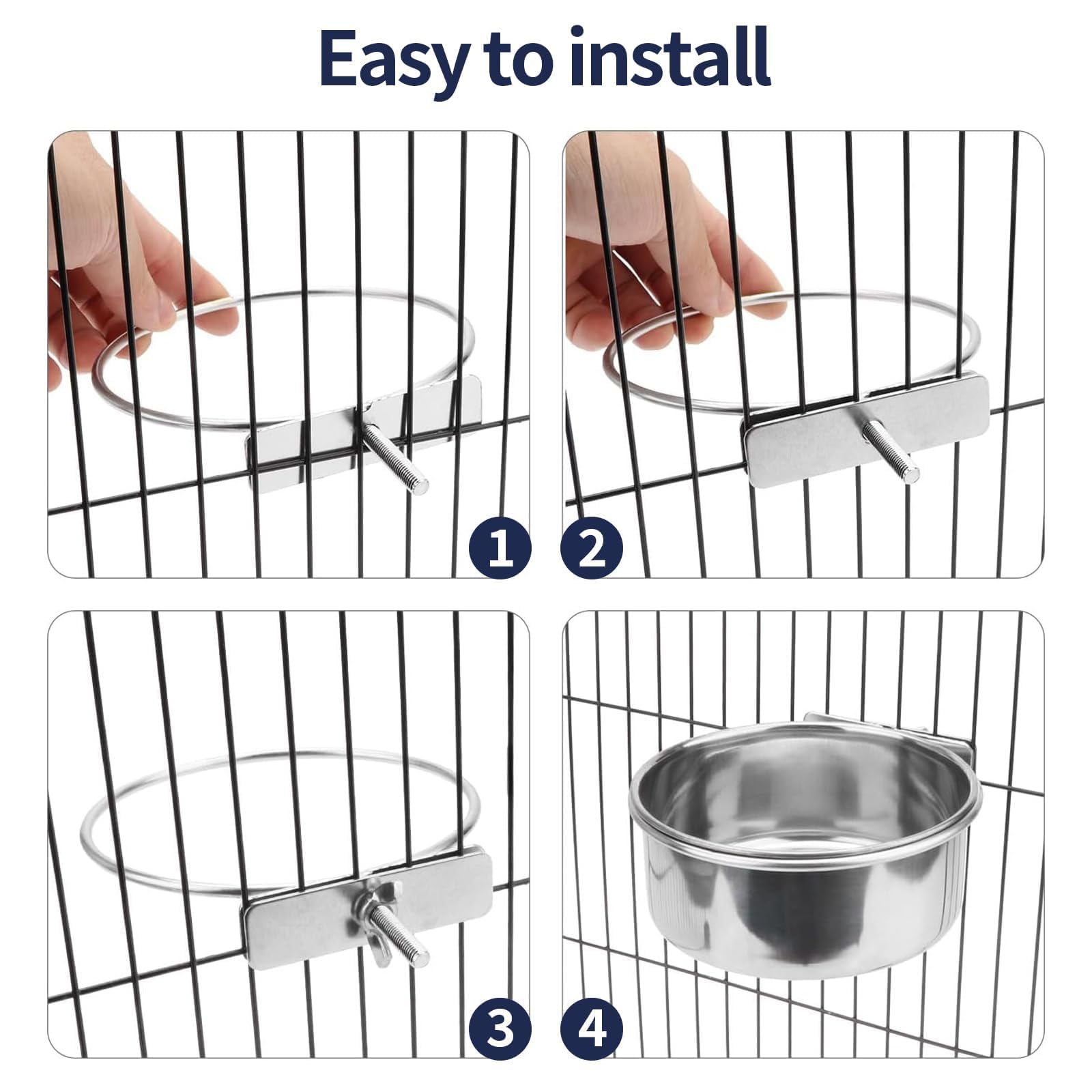 Easy to install

1

2

3

4