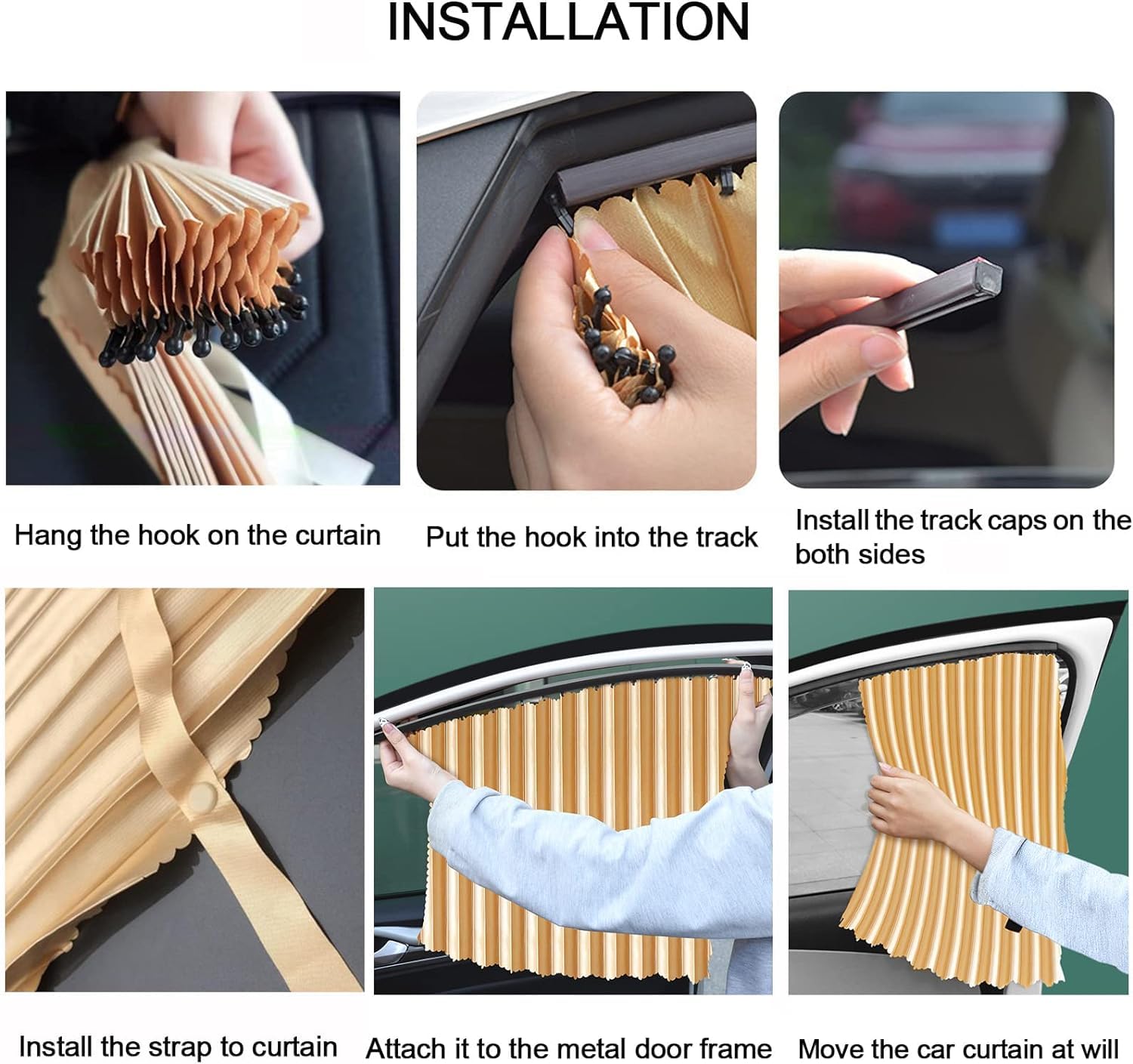 INSTALLATION

Hang the hook on the curtain

Put the hook into the track

Install the track caps on the both sides

Install the strap to curtain

Attach it to the metal door frame

Move the car curtain at will