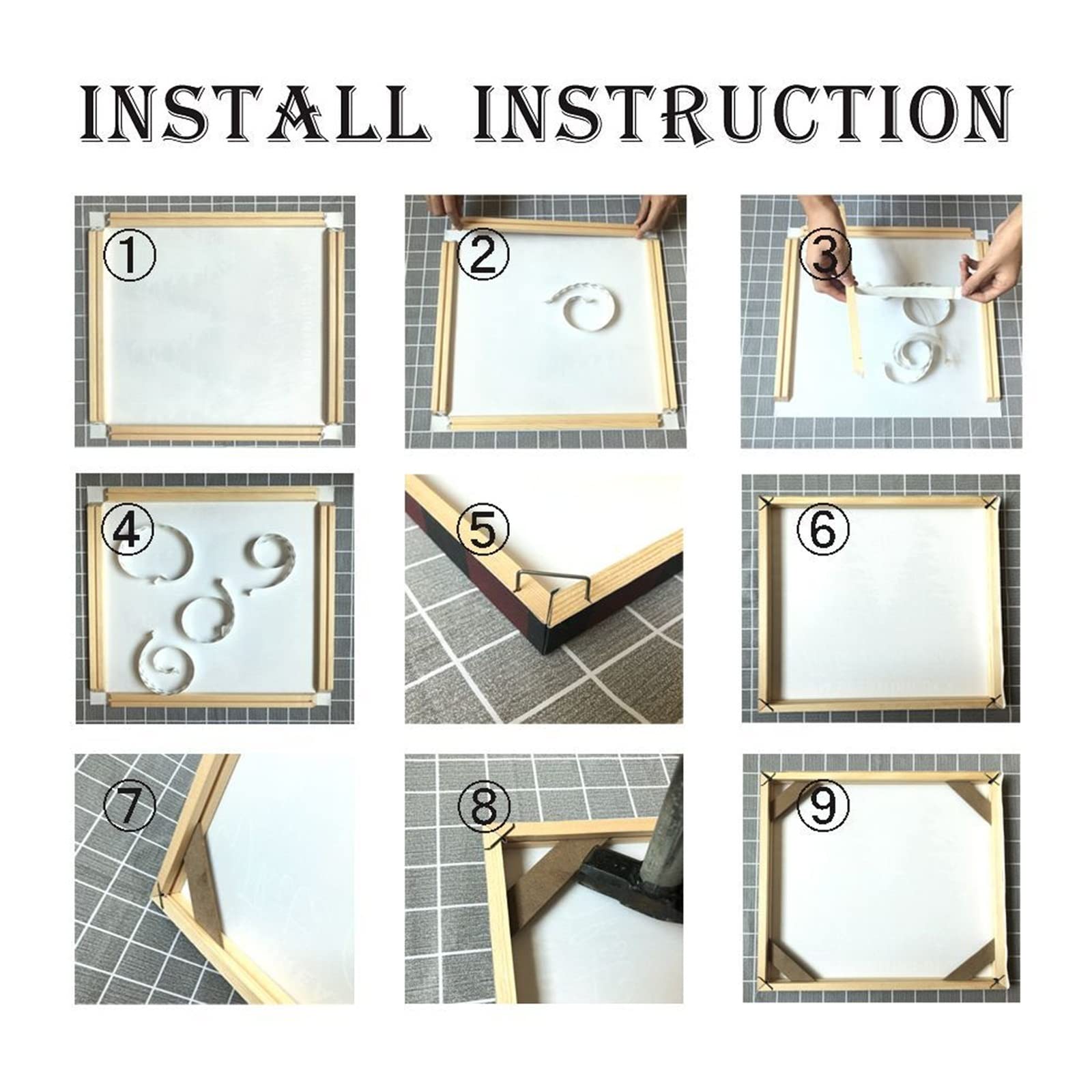 INSTALL INSTRUCTION

①

②

③

④

⑤

⑥

⑦

⑧

⑨