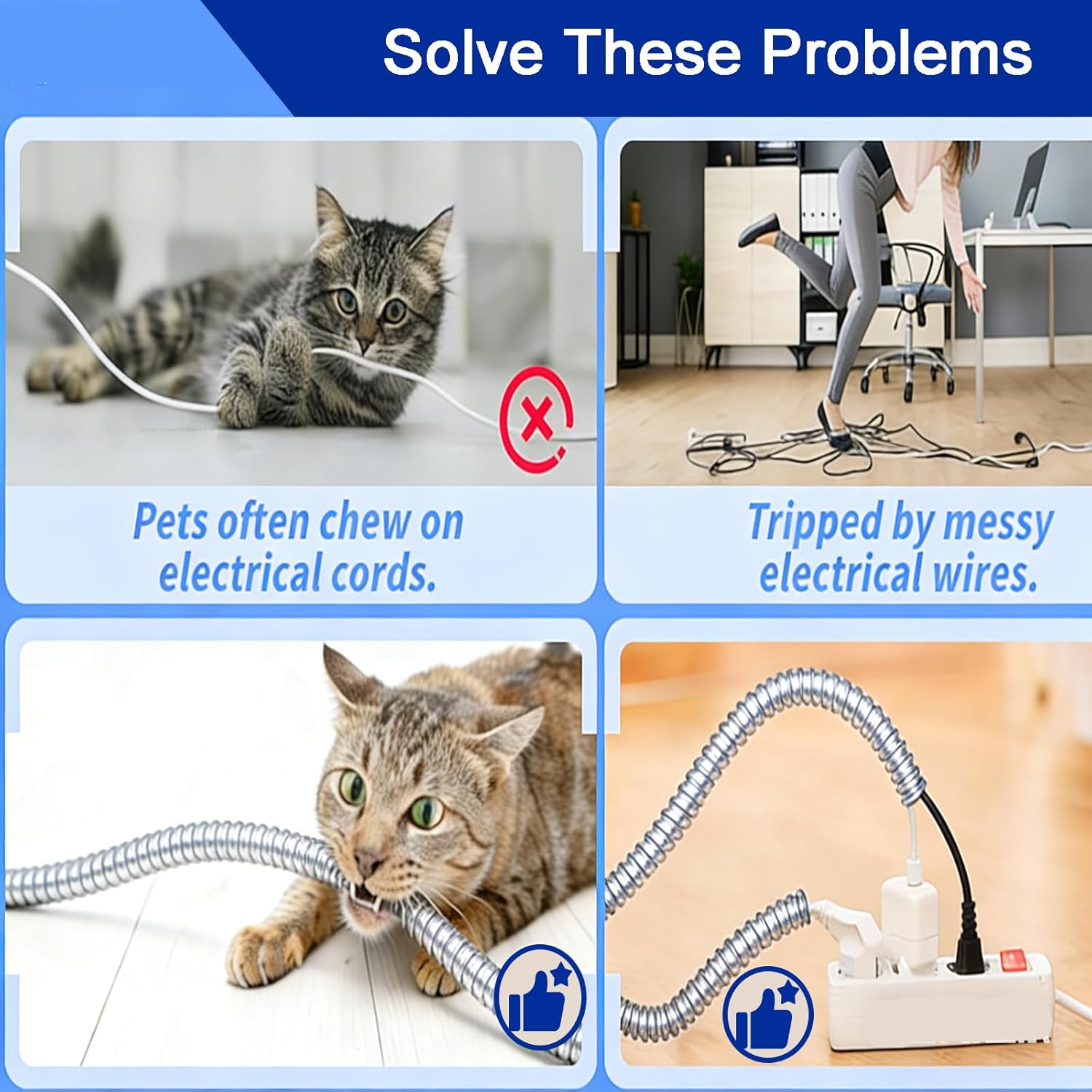 Solve These Problems

Pets often chew on electrical cords.

Tripped by messy electrical wires.