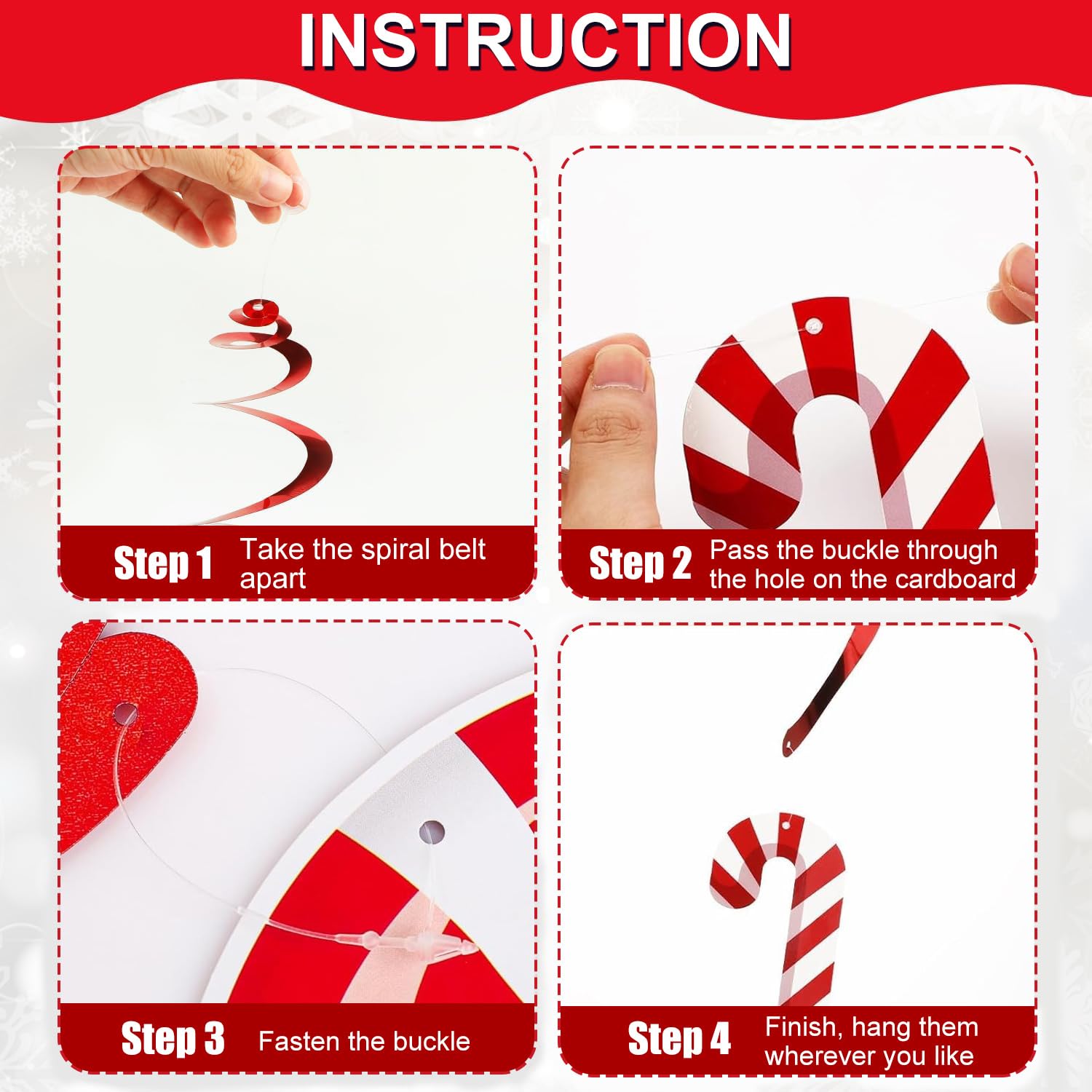 INSTRUCTION

Step 1 Take the spiral belt apart

Step 2 Pass the buckle through the hole on the cardboard

Step 3 Fasten the buckle

Step 4 Finish, hang them wherever you like