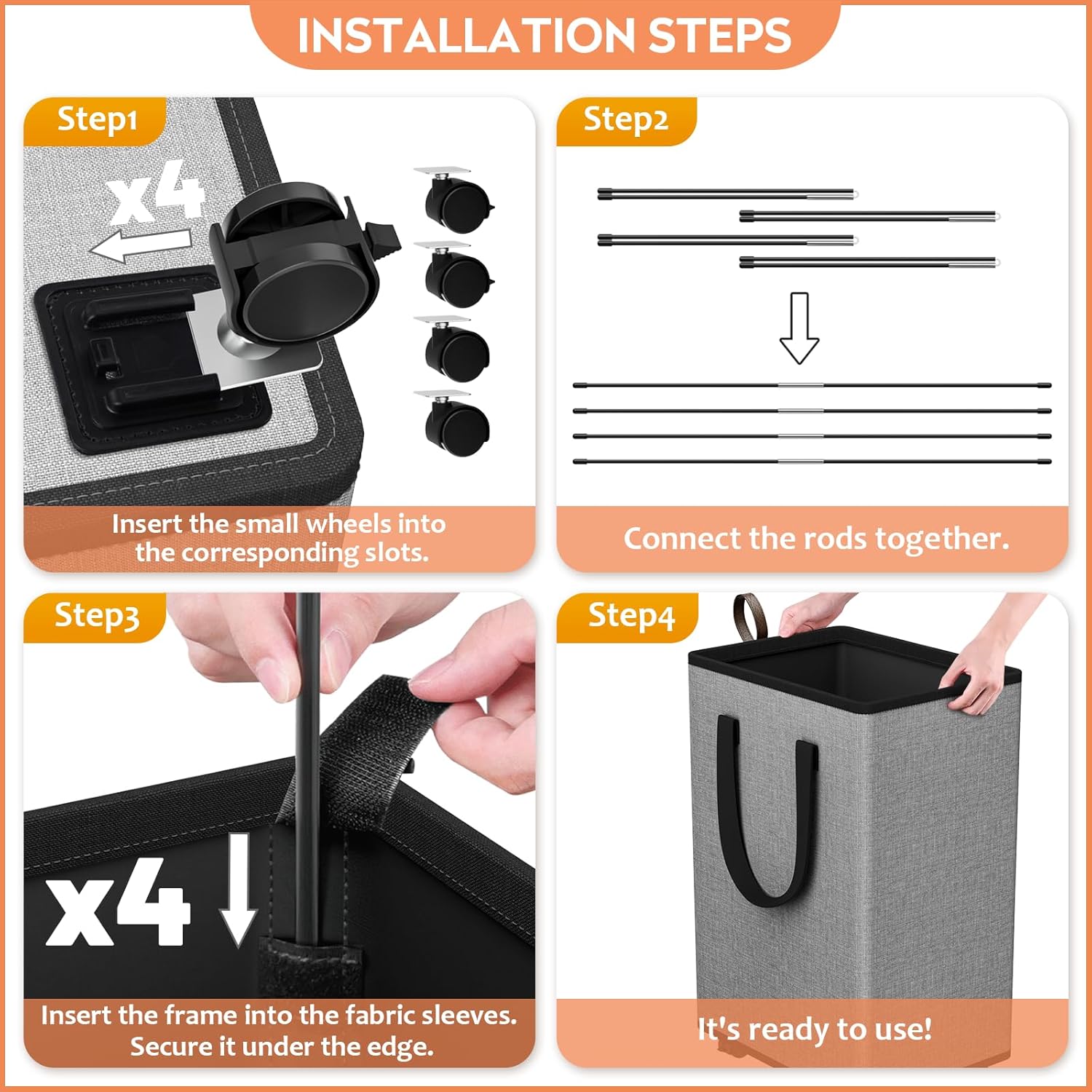 INSTALLATION STEPS

Step1

x4

Insert the small wheels into the corresponding slots.

Step2

Connect the rods together.

Step3

x4

Insert the frame into the fabric sleeves. Secure it under the edge.

Step4

It's ready to use!