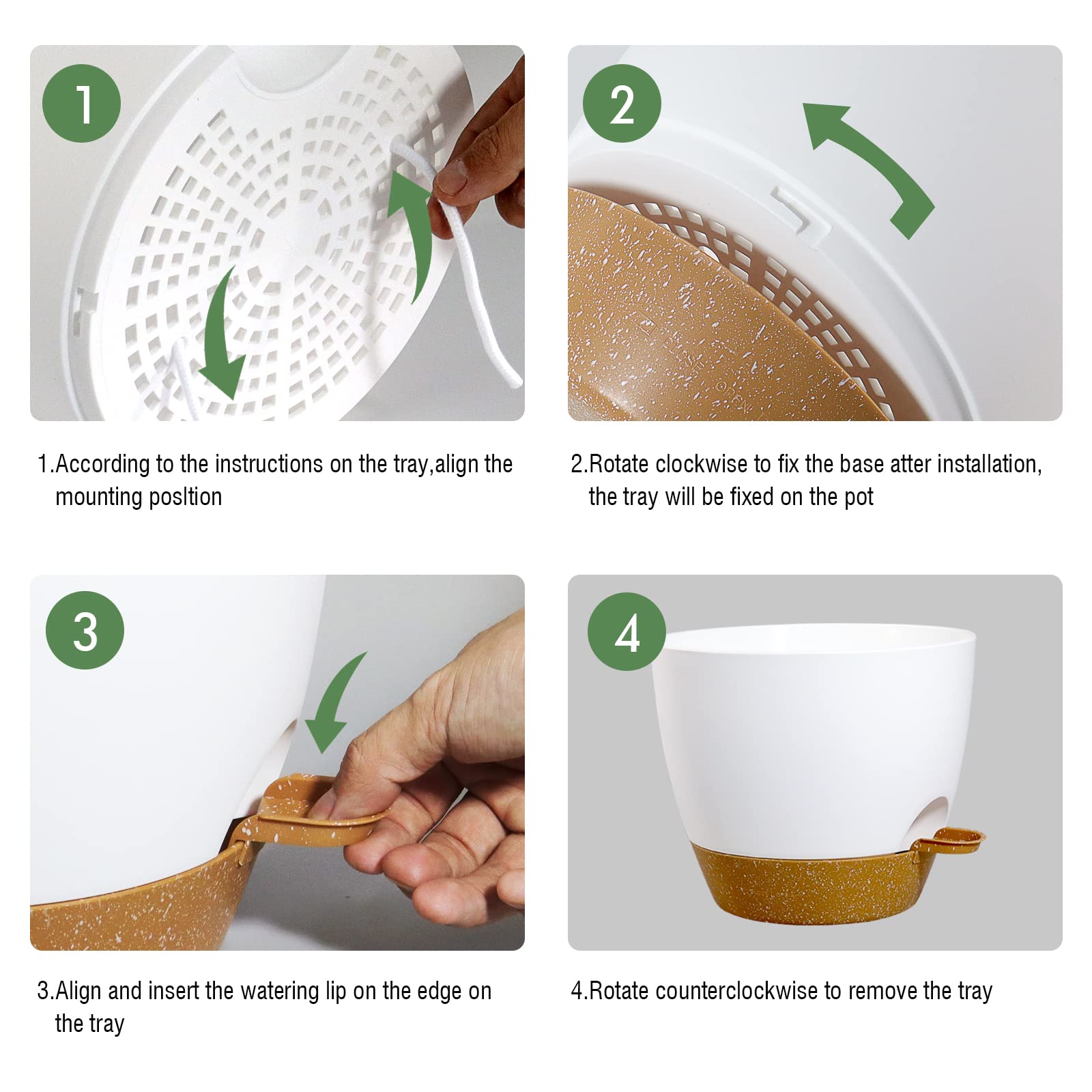 1

1.According to the instructions on the tray,align the mounting posltion

2

2.Rotate clockwise to fix the base atter installation, the tray will be fixed on the pot

3

3.Align and insert the watering lip on the edge on the tray

4

4.Rotate counterclockwise to remove the tray