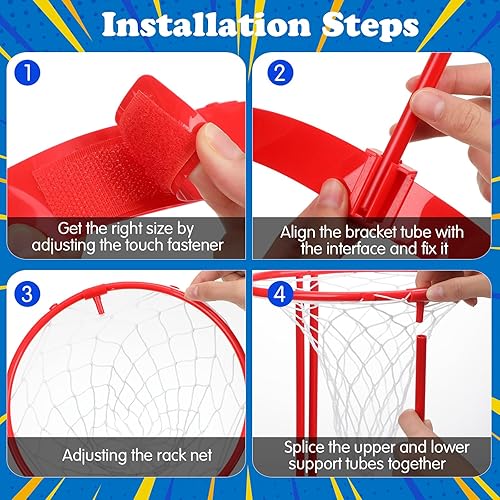 Installation Steps

1

Get the right size by adjusting the touch fastener

2

Align the bracket tube with the interface and fix it

3

Adjusting the rack net

4

Splice the upper and lower support tubes together