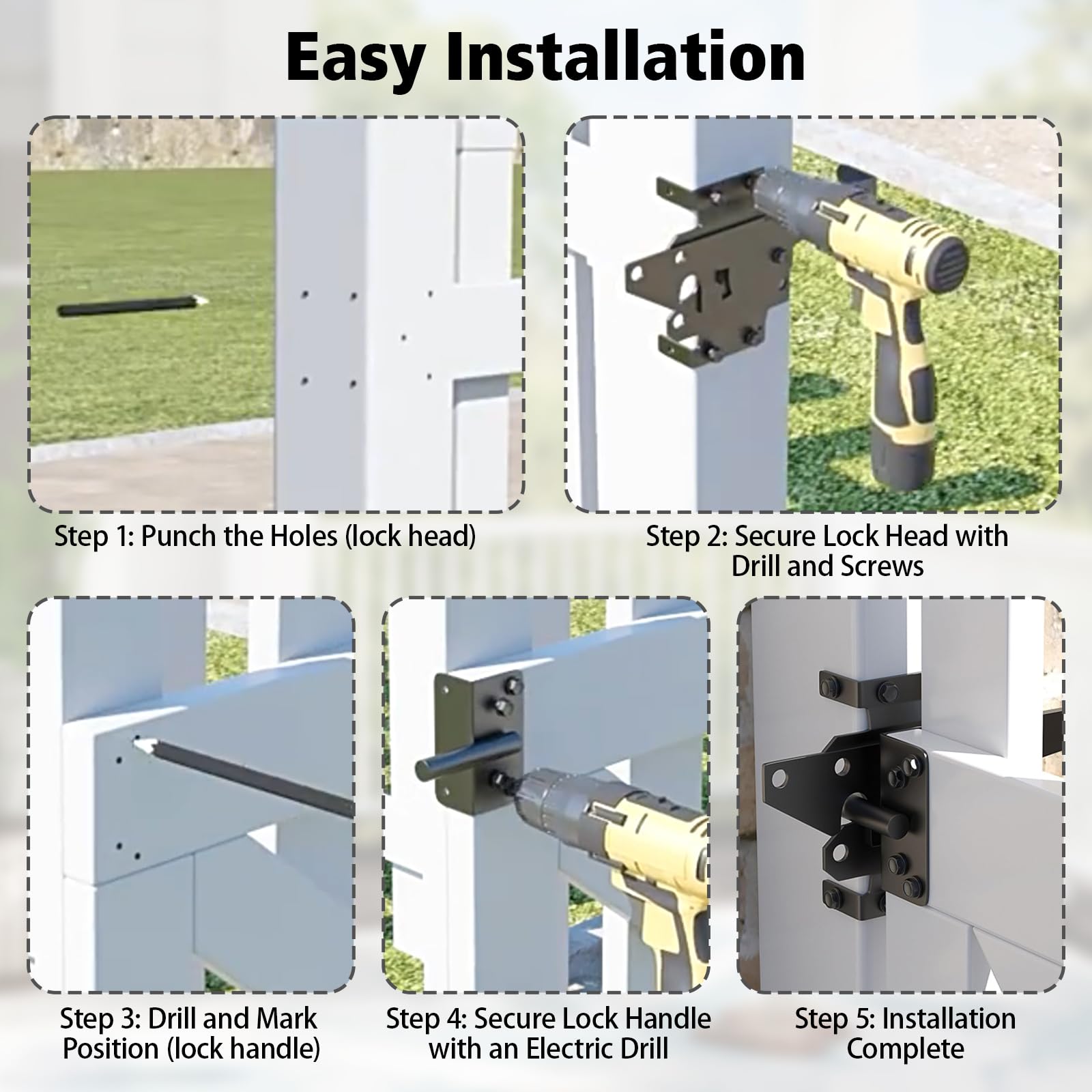 Easy Installation

Step 1: Punch the Holes (lock head)

Step 2: Secure Lock Head with Drill and Screws

Step 3: Drill and Mark Position (lock handle)

Step 4: Secure Lock Handle with an Electric Drill

Step 5: Installation Complete