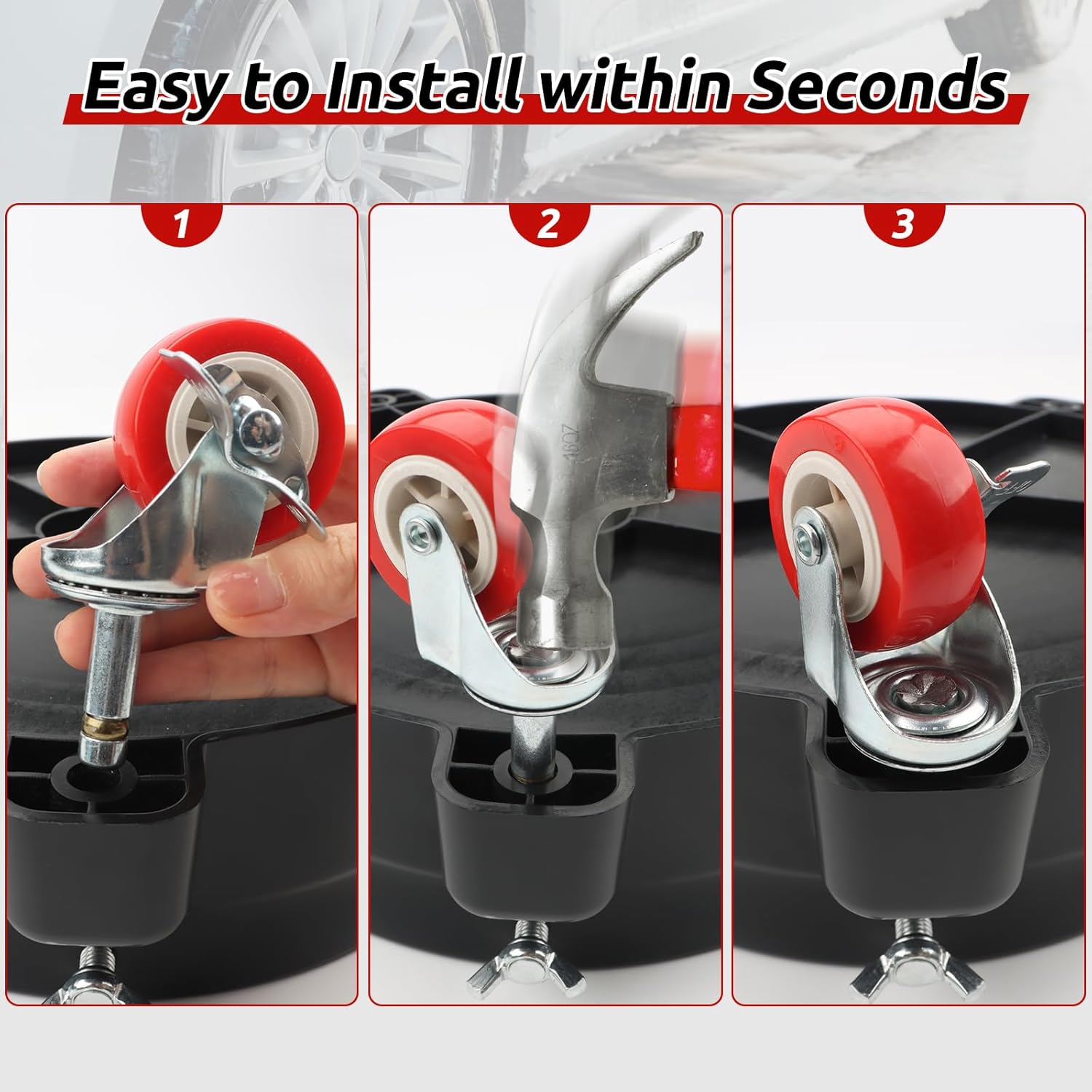 Easy to Install within Seconds

1

2

3