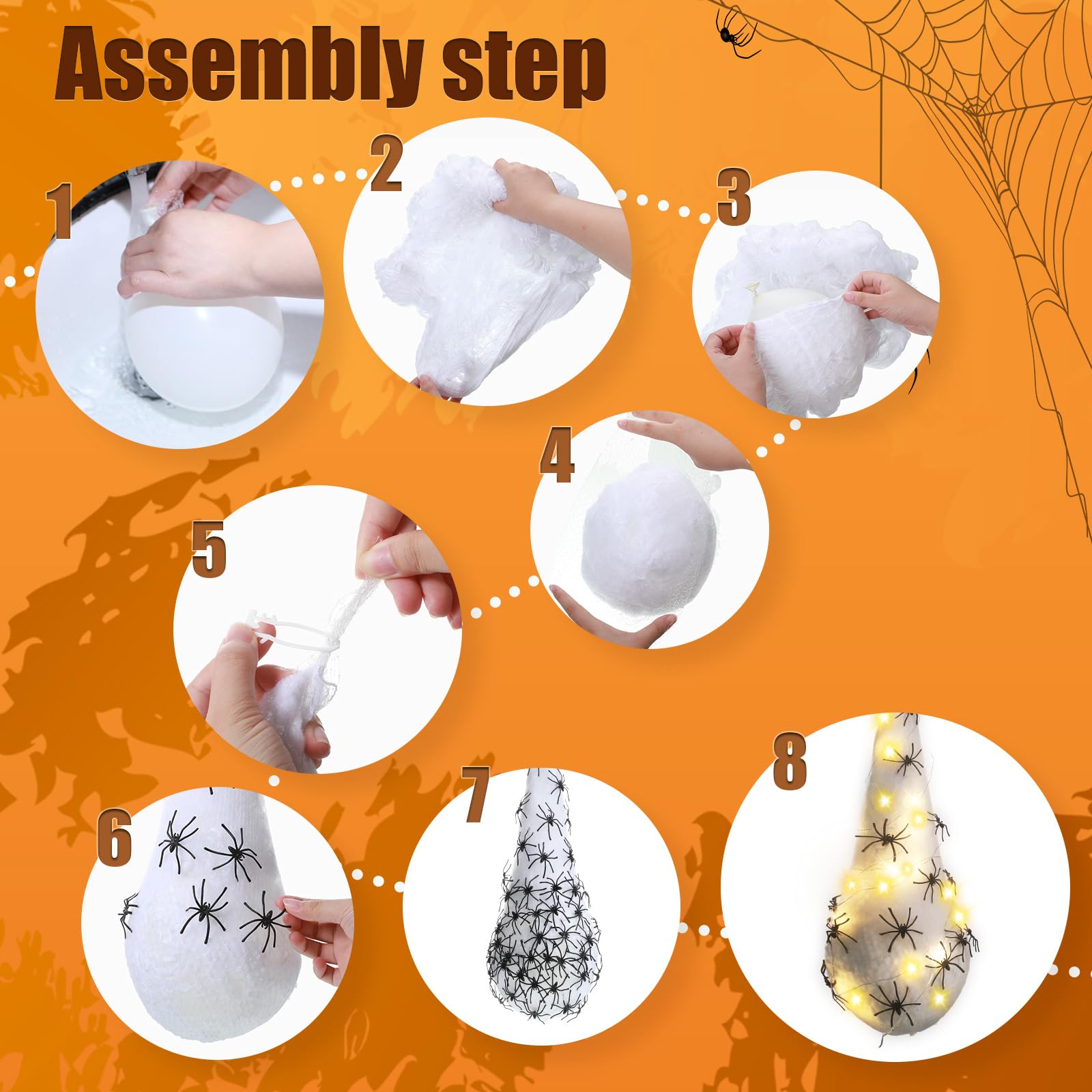 Assembly step

1

2

3

4

5

6

7

8