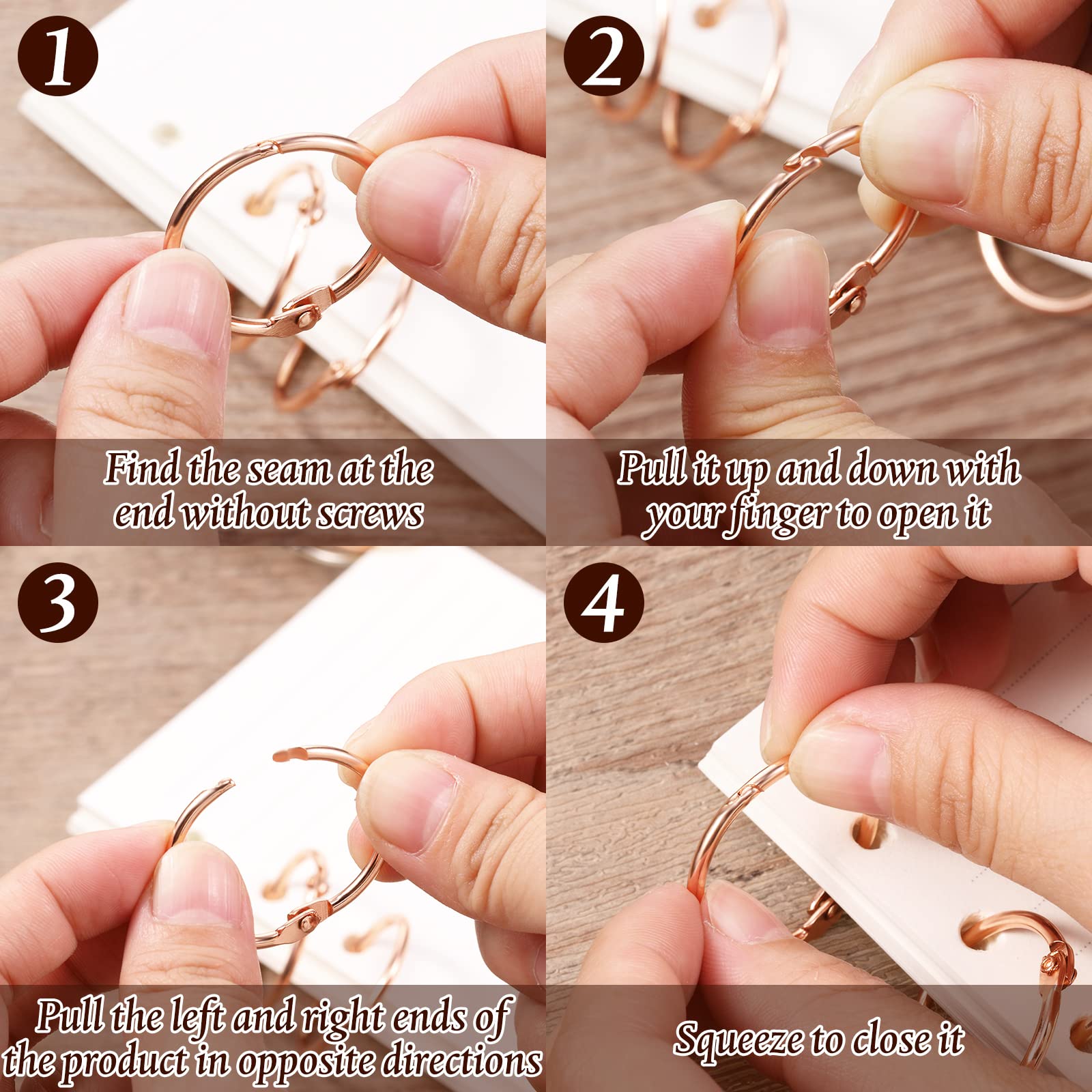 1

Find the seam at the end without screws

2

Pull it up and down with your finger to open it

3

Pull the left and right ends of the product in opposite directions

4

Squeeze to close it