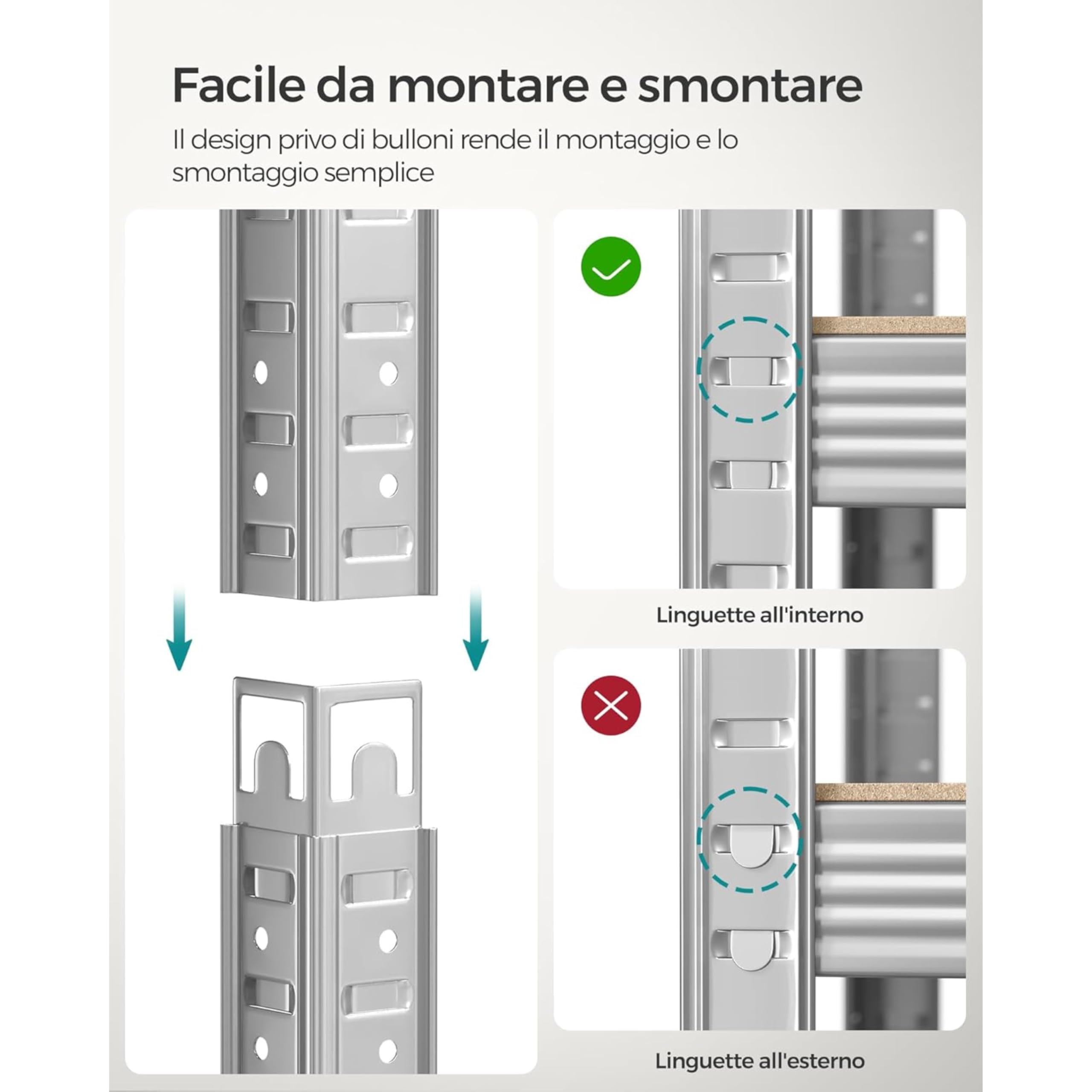 Facile da montare e smontare

Il design privo di bulloni rende il montaggio e lo smontaggio semplice

Linguette all'interno

Linguette all'esterno