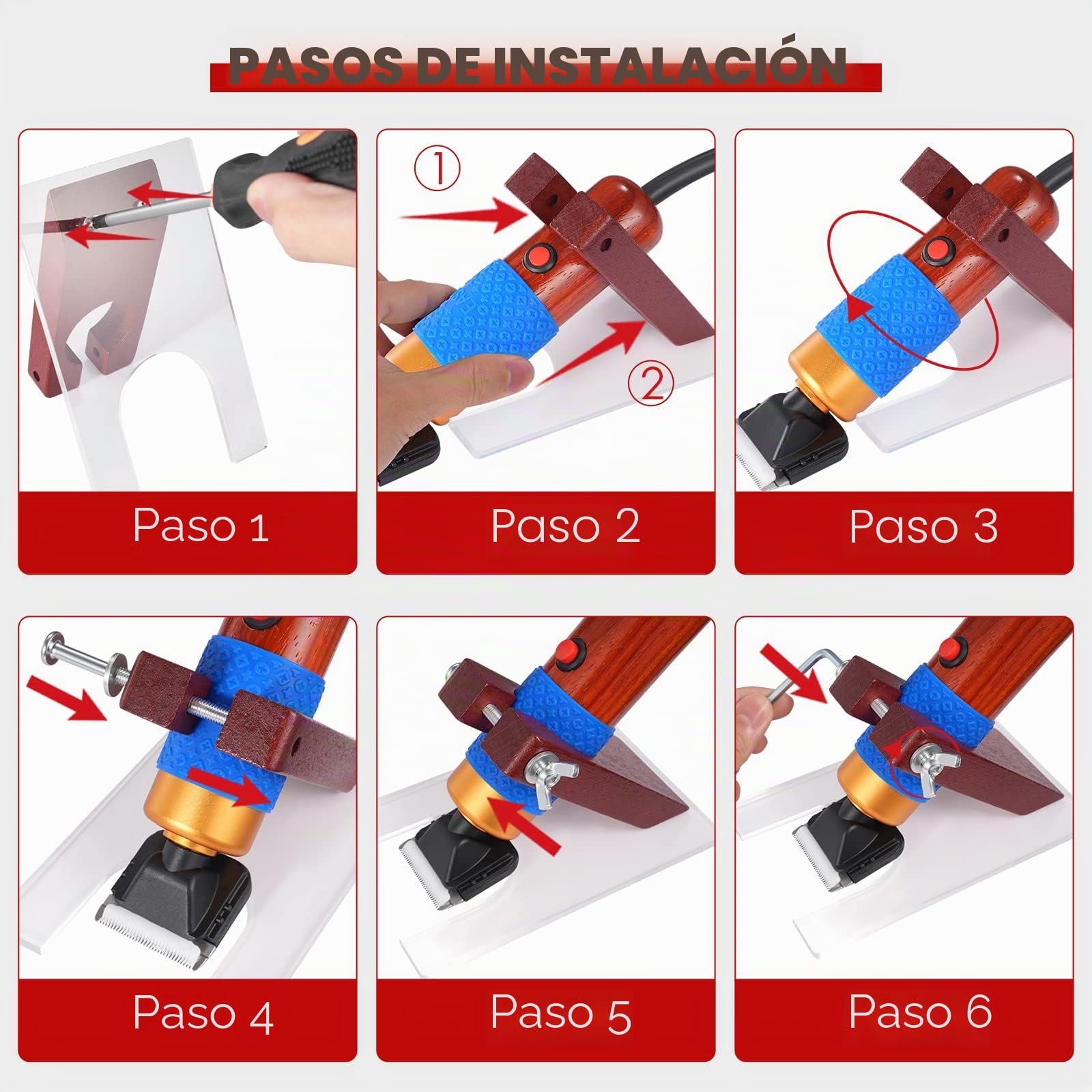 PASOS DE INSTALACIÓN

Paso 1

①

②

Paso 2

Paso 3

Paso 4

Paso 5

Paso 6