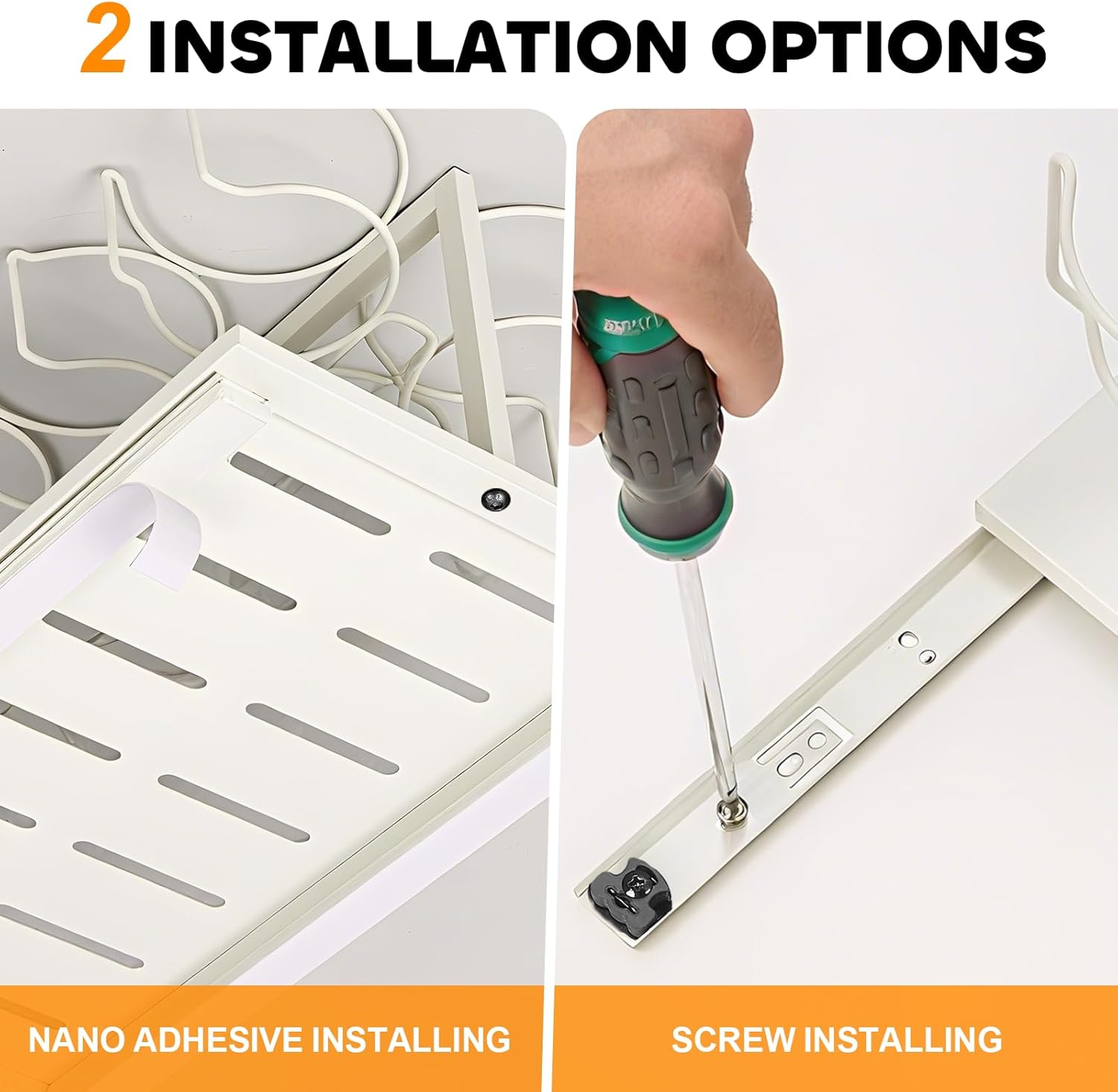 2 INSTALLATION OPTIONS

NANO ADHESIVE INSTALLING

SCREW INSTALLING