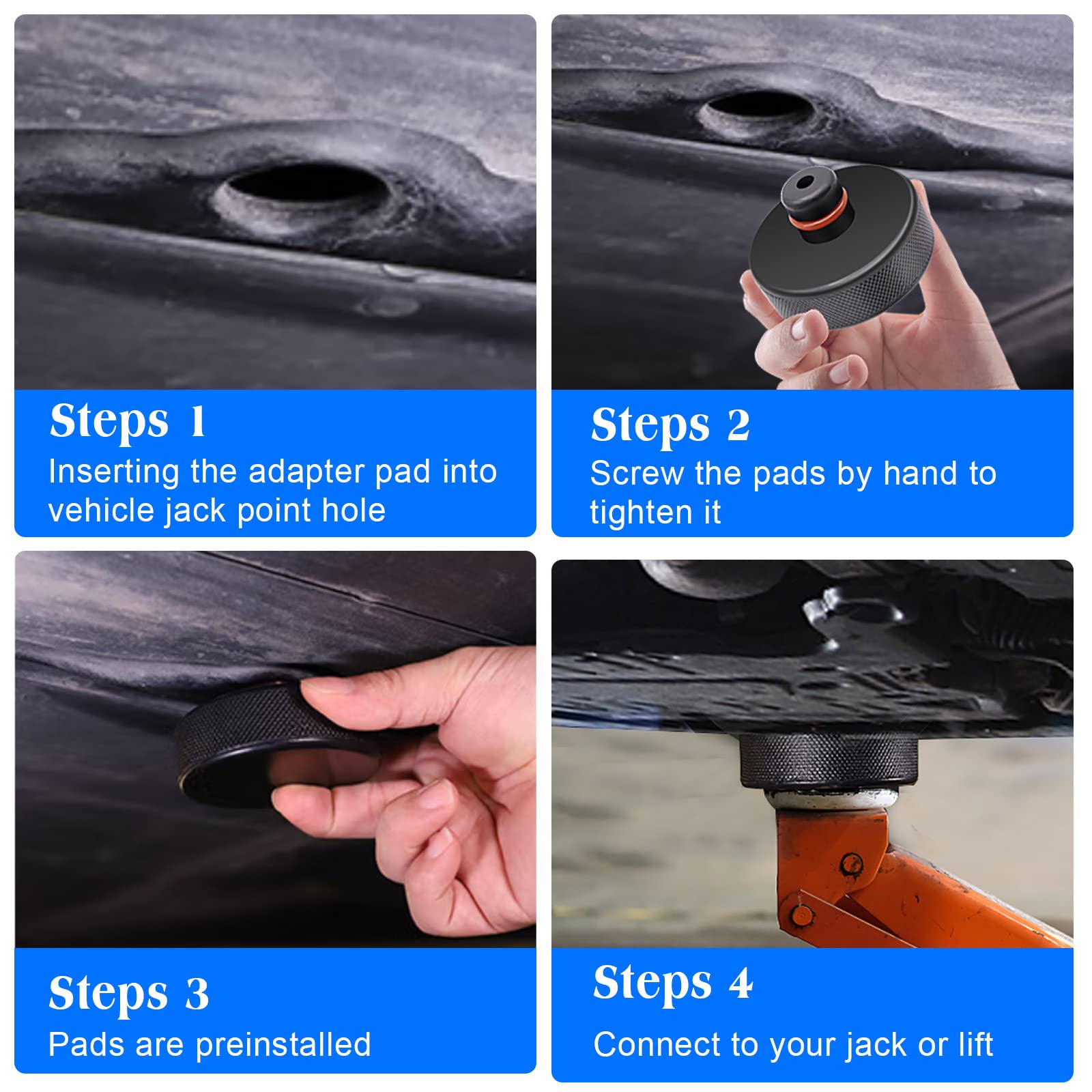 Steps 1
Inserting the adapter pad into vehicle jack point hole

Steps 2
Screw the pads by hand to tighten it

Steps 3
Pads are preinstalled

Steps 4
Connect to your jack or lift