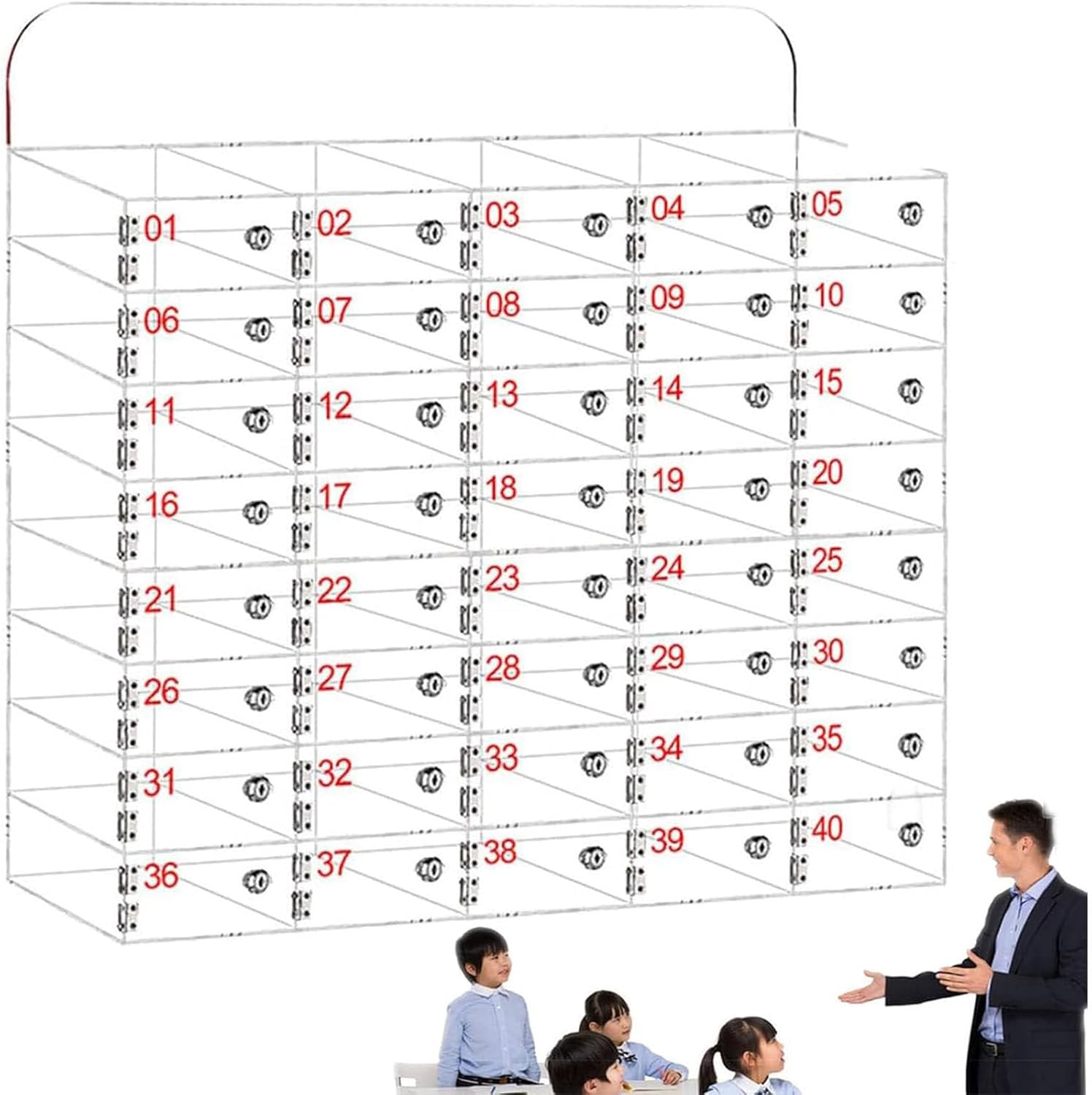 01 02 03 04 05
06 07 08 09 10
11 12 13 14 15
16 17 18 19 20
21 22 23 24 25
26 27 28 29 30
31 32 33 34 35
36 37 38 39 40