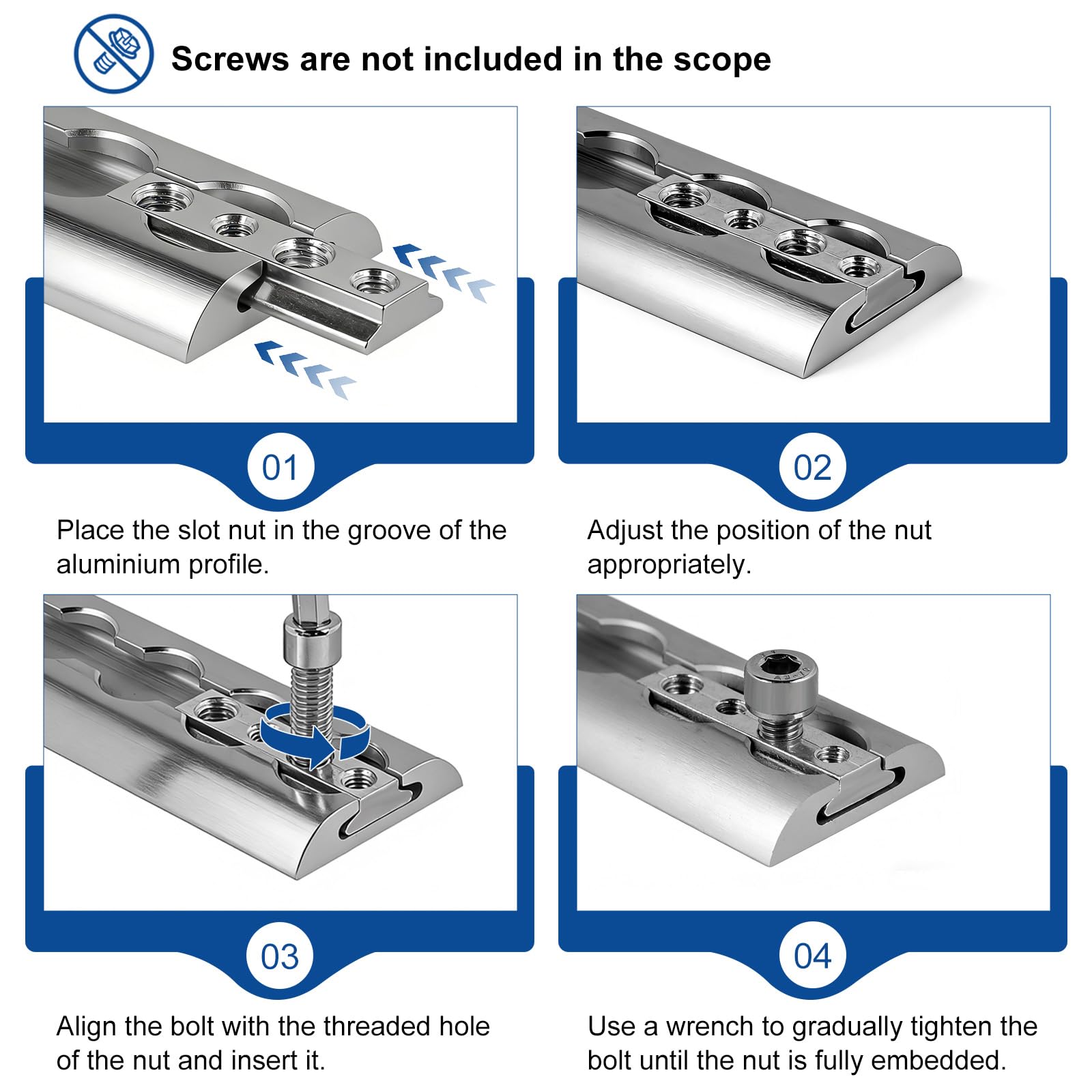 Screws are not included in the scope

01

Place the slot nut in the groove of the aluminium profile.

02

Adjust the position of the nut appropriately.

03

Align the bolt with the threaded hole of the nut and insert it.

04

Use a wrench to gradually tighten the bolt until the nut is fully embedded.