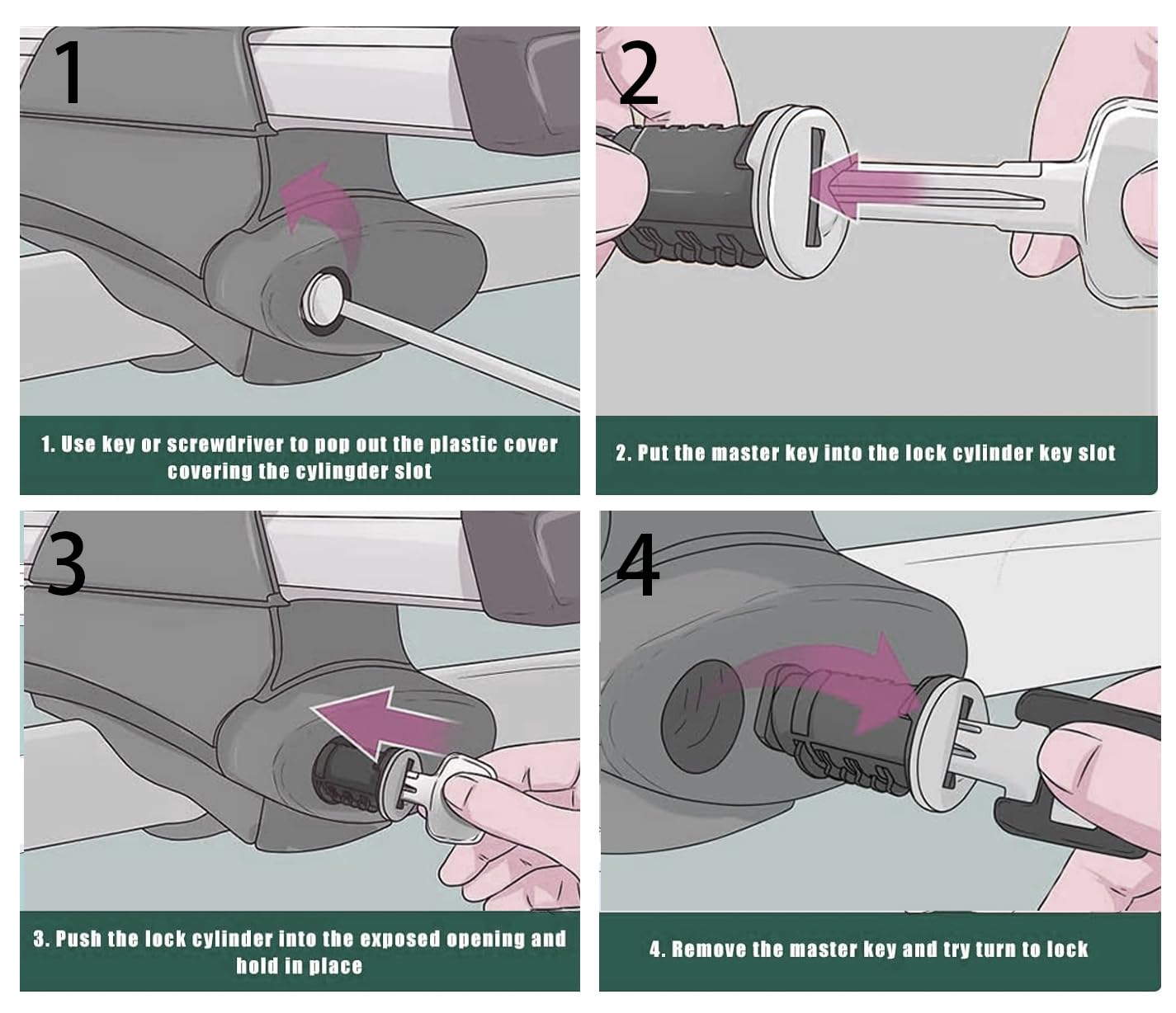 1

1. Use key or screwdriver to pop out the plastic cover covering the cylingder slot

2

2. Put the master key into the lock cylinder key slot

3

3. Push the lock cylinder into the exposed opening and hold in place

4

4. Remove the master key and try turn to lock