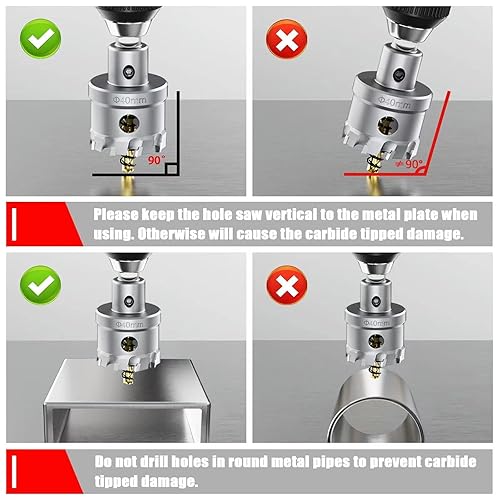 Φ40mm

90°

Φ40mm

≠90°

Please keep the hole saw vertical to the metal plate when using. Otherwise will cause the carbide tipped damage.

Φ40mm

Φ40mm

Do not drill holes in round metal pipes to prevent carbide tipped damage.