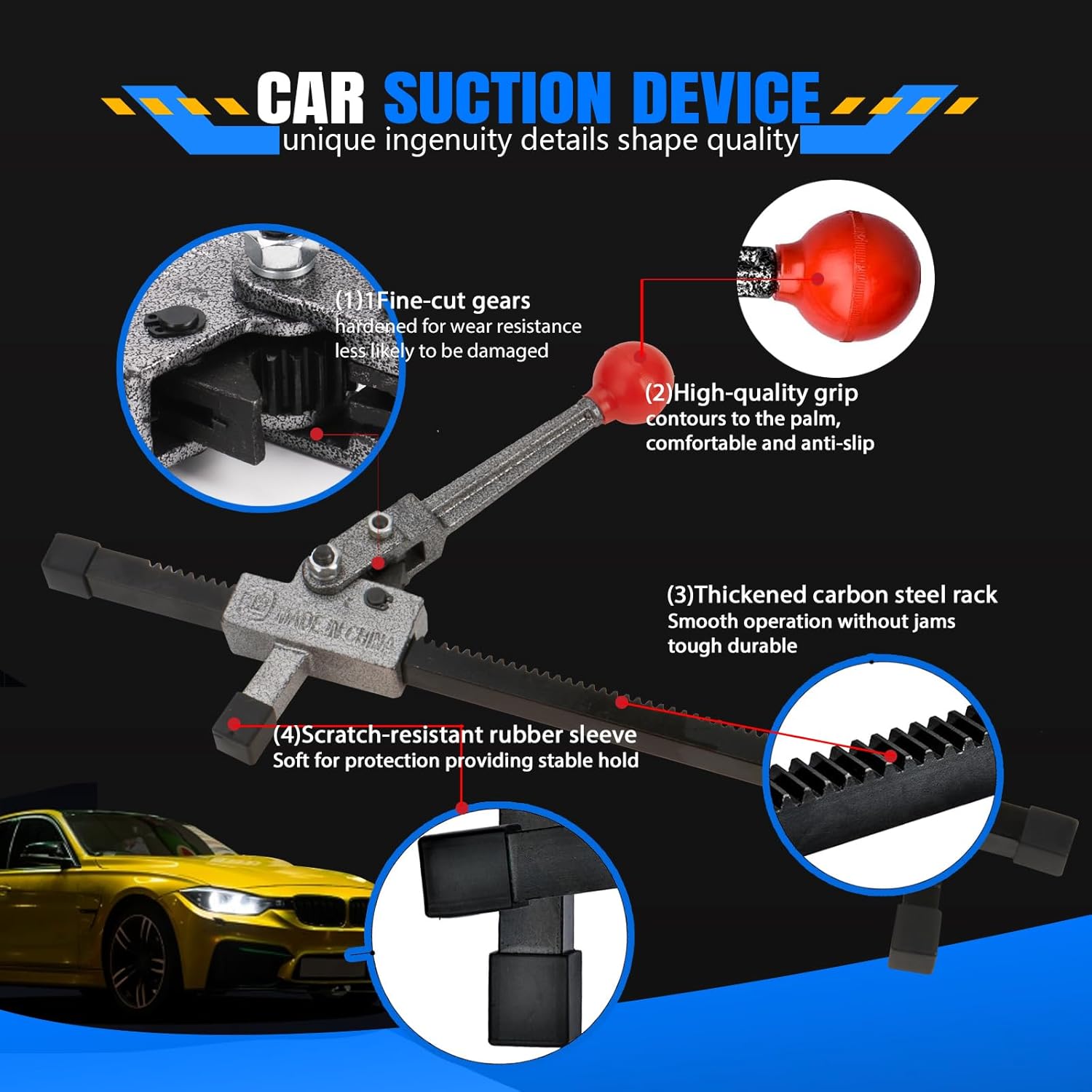 CAR SUCTION DEVICE
unique ingenuity details shape quality

(1)1Fine-cut gears
hardened for wear resistance
less likely to be damaged

(2)High-quality grip
contours to the palm,
comfortable and anti-slip

MADE IN CHINA

(3)Thickened carbon steel rack
Smooth operation without jams
tough durable

(4)Scratch-resistant rubber sleeve
Soft for protection providing stable hold