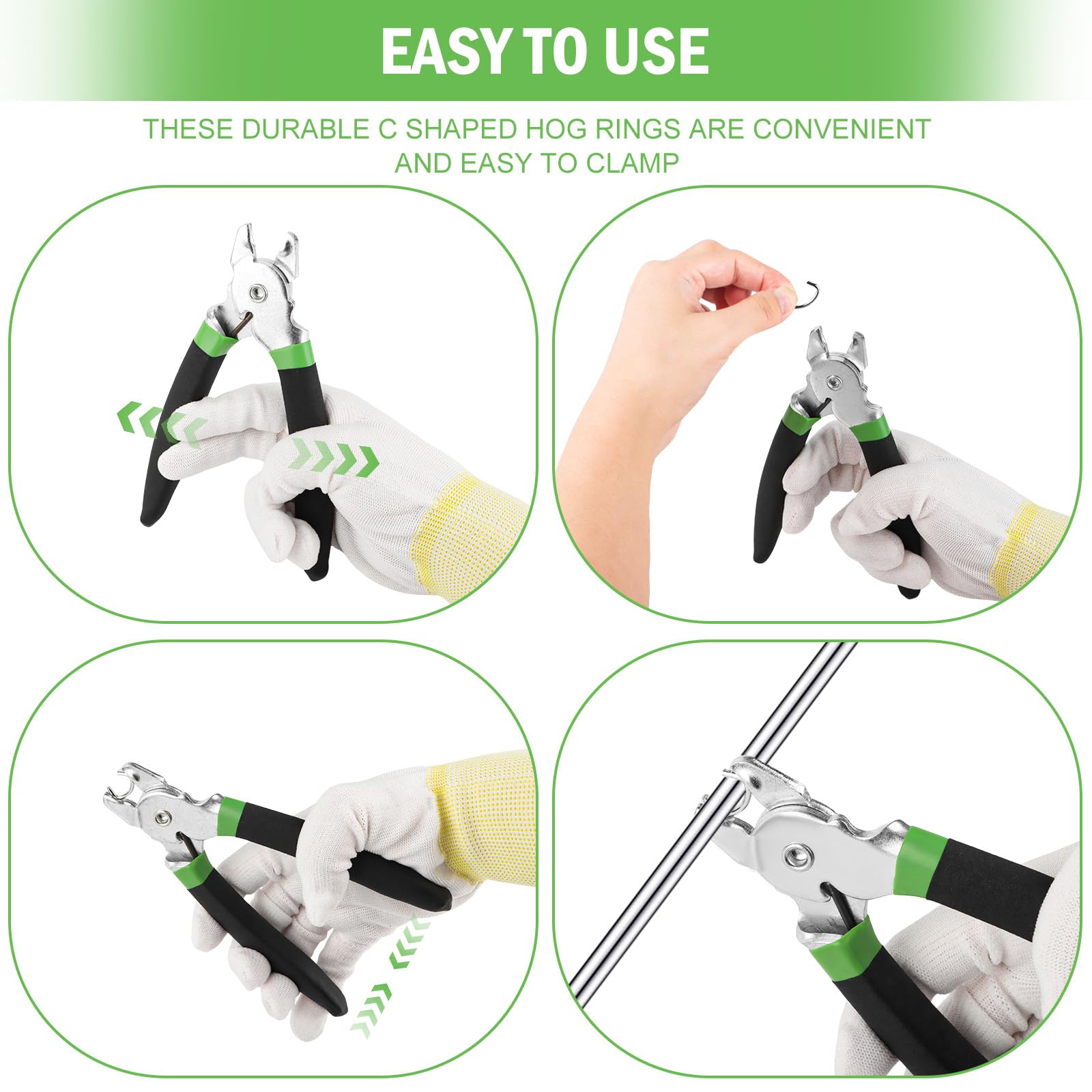 EASY TO USE

THESE DURABLE C SHAPED HOG RINGS ARE CONVENIENT AND EASY TO CLAMP