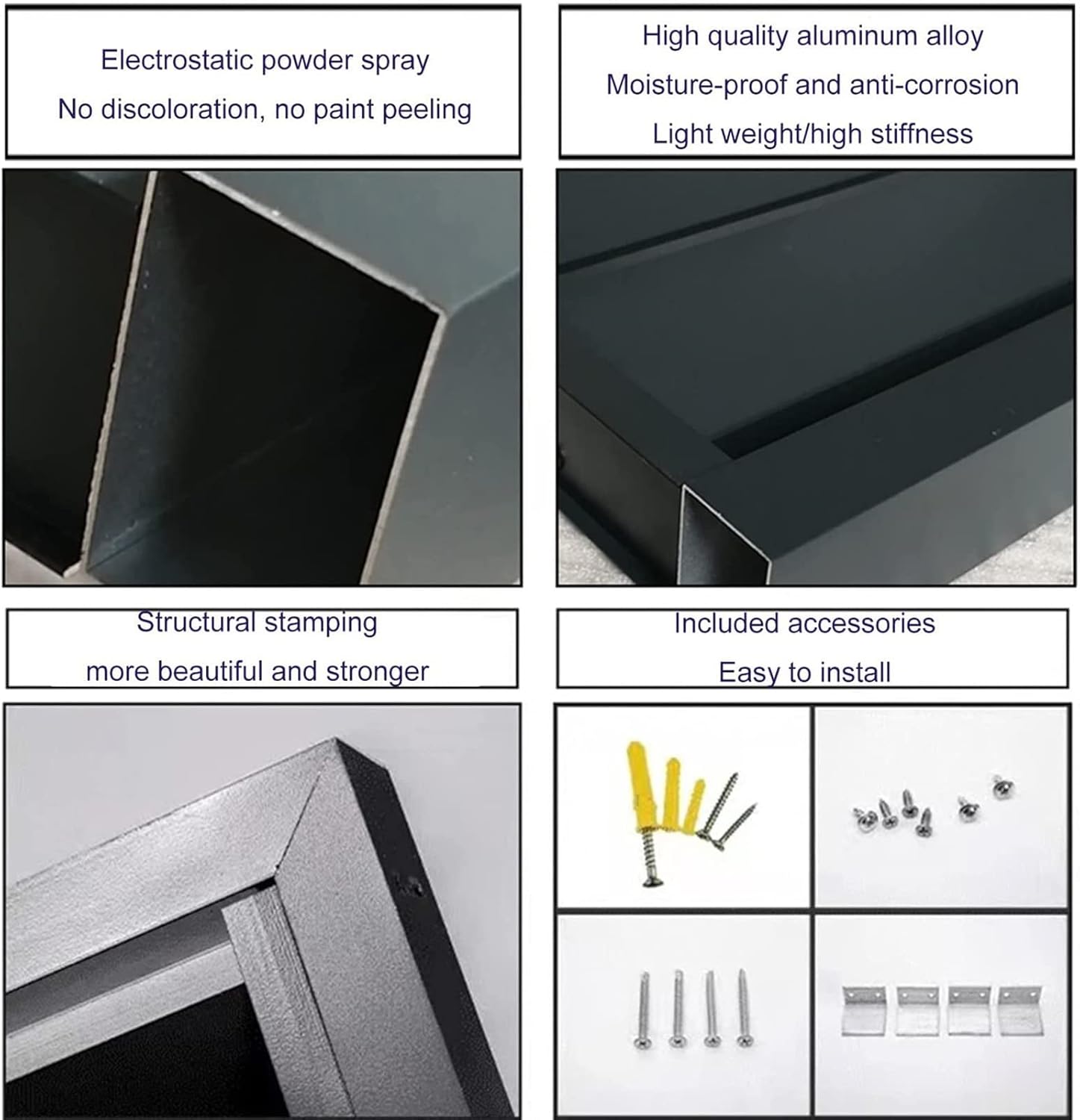 Electrostatic powder spray
No discoloration, no paint peeling

High quality aluminum alloy
Moisture-proof and anti-corrosion
Light weight/high stiffness

Structural stamping
more beautiful and stronger

Included accessories
Easy to install