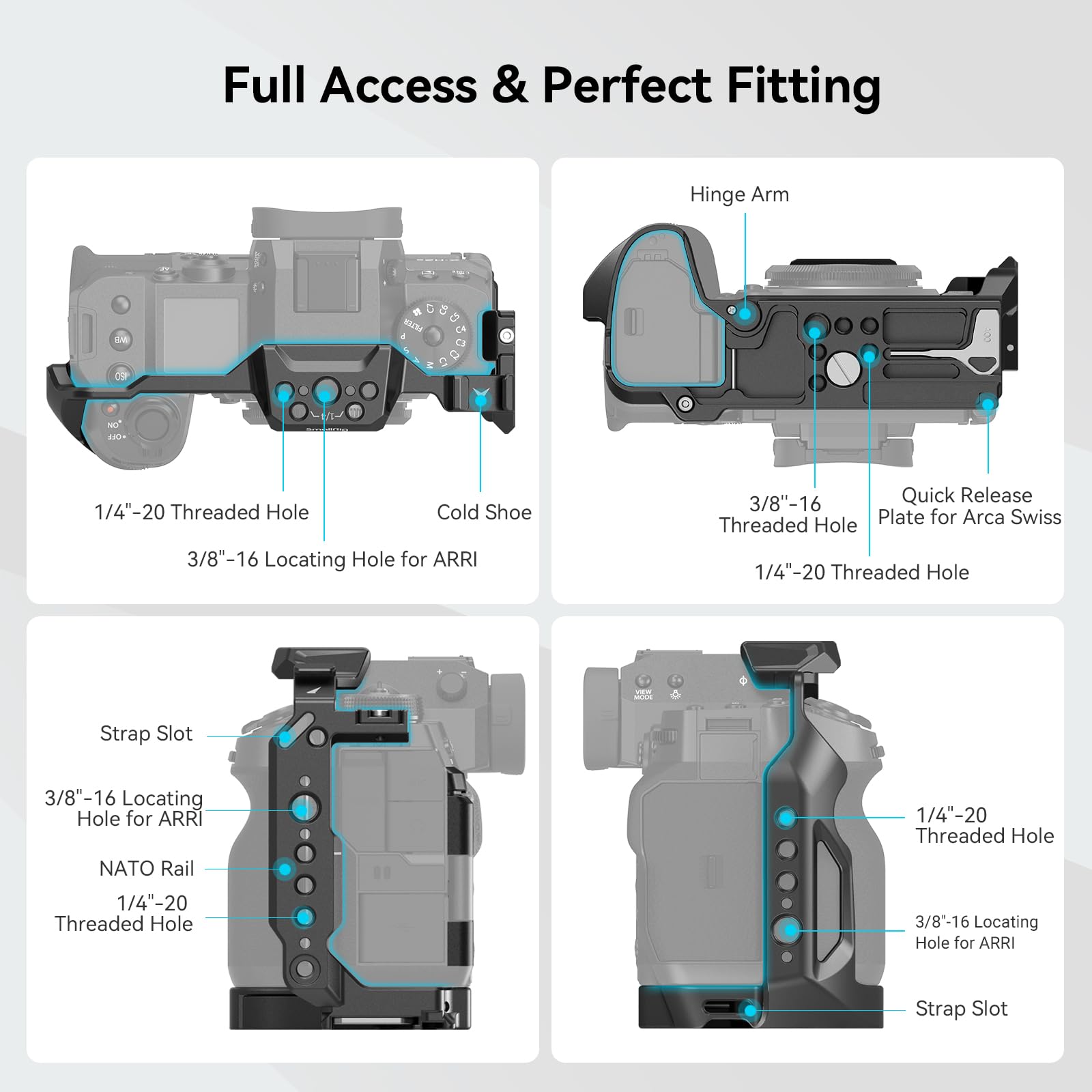 Full Access & Perfect Fitting

WB
ISO
ON
OFF
FILTER
SmallRig

1/4"-20 Threaded Hole
Cold Shoe
3/8"-16 Locating Hole for ARRI

Hinge Arm

3/8"-16
Threaded Hole
Quick Release
Plate for Arca Swiss
1/4"-20 Threaded Hole

Strap Slot
3/8"-16 Locating
Hole for ARRI
NATO Rail
1/4"-20
Threaded Hole

VIEW MODE

1/4"-20
Threaded Hole
3/8"-16 Locating
Hole for ARRI
Strap Slot