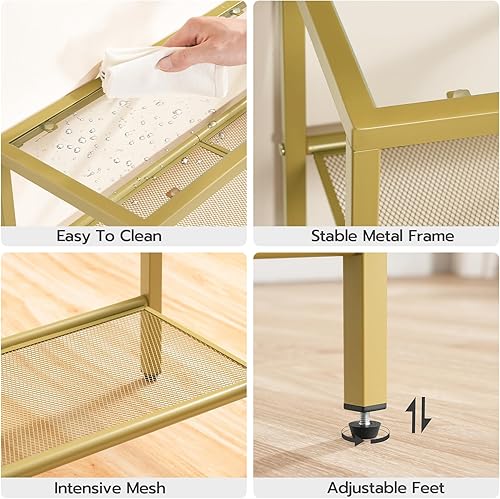 Easy To Clean

Stable Metal Frame

Intensive Mesh

Adjustable Feet