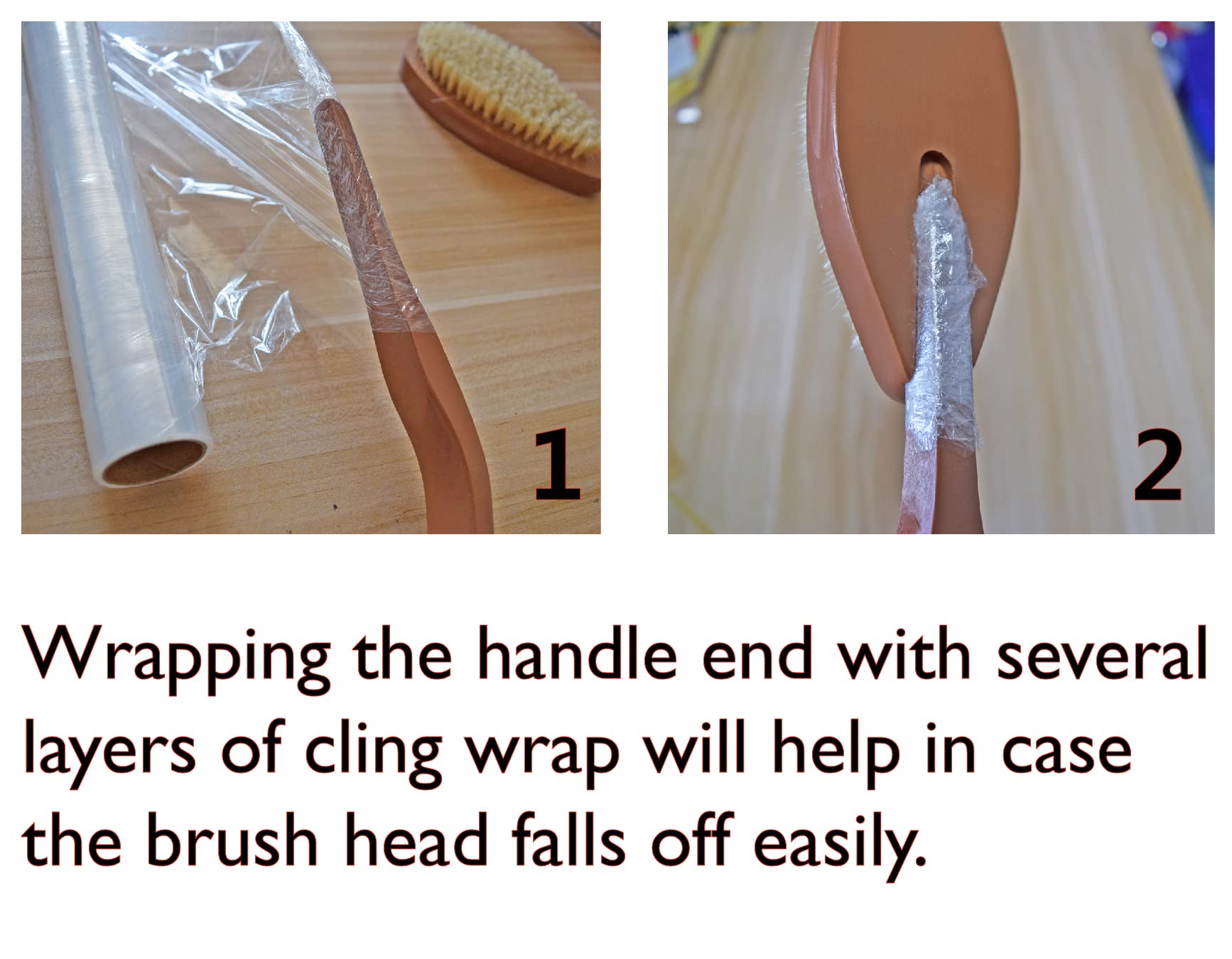 1

2

Wrapping the handle end with several layers of cling wrap will help in case the brush head falls off easily.