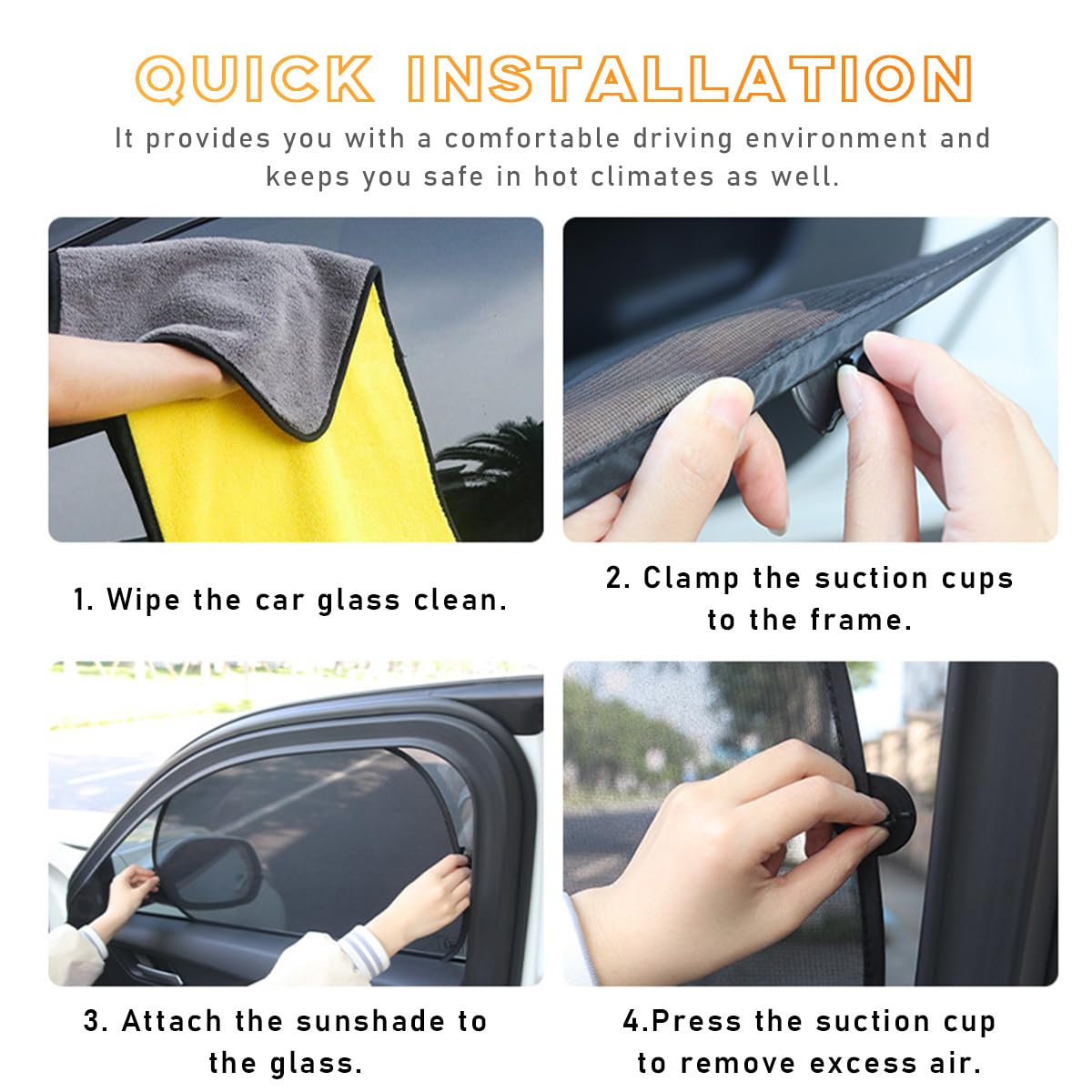 QUICK INSTALLATION

It provides you with a comfortable driving environment and keeps you safe in hot climates as well.

1. Wipe the car glass clean.

2. Clamp the suction cups to the frame.

3. Attach the sunshade to the glass.

4.Press the suction cup to remove excess air.