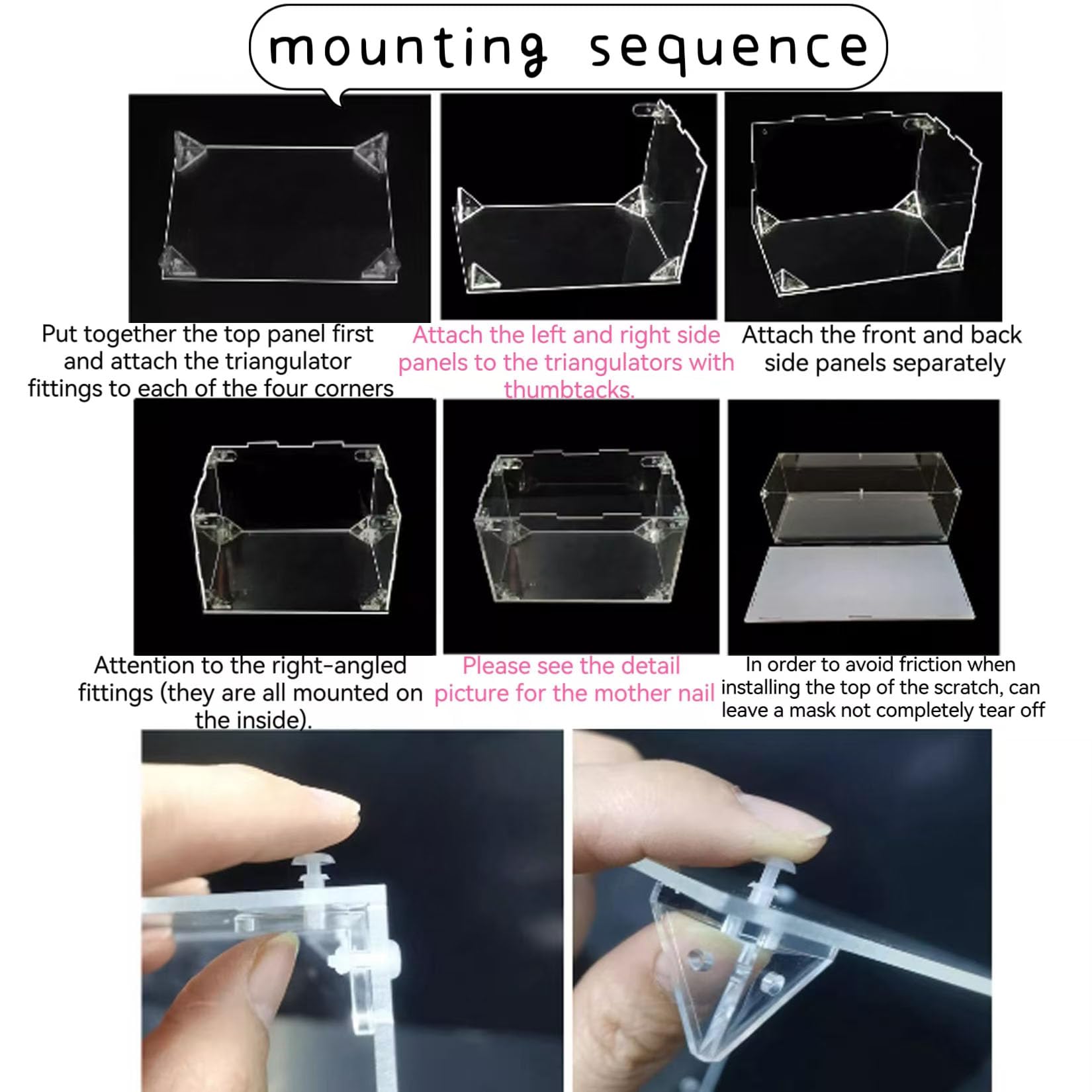 mounting sequence

Put together the top panel first and attach the triangulator fittings to each of the four corners

Attach the left and right side panels to the triangulators with thumbtacks.

Attach the front and back side panels separately

Attention to the right-angled fittings (they are all mounted on the inside).

Please see the detail picture for the mother nail

In order to avoid friction when installing the top of the scratch, can leave a mask not completely tear off