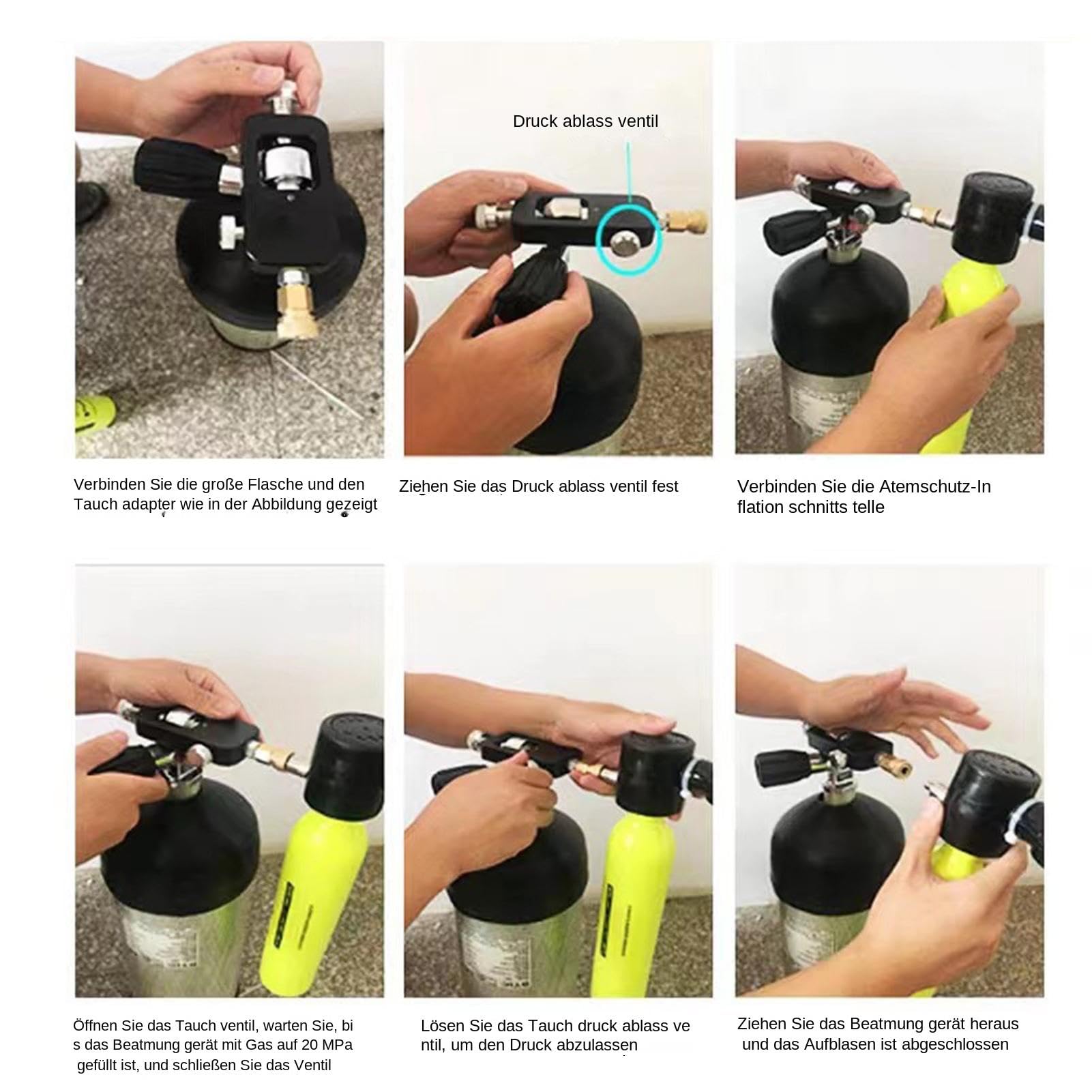 Druck ablass ventil

Verbinden Sie die große Flasche und den Tauch adapter wie in der Abbildung gezeigt

Ziehen Sie das Druck ablass ventil fest

Verbinden Sie die Atemschutz-In flation schnitts telle

Öffnen Sie das Tauch ventil, warten Sie, bi s das Beatmung gerät mit Gas auf 20 MPa gefüllt ist, und schließen Sie das Ventil

Lösen Sie das Tauch druck ablass ve ntil, um den Druck abzulassen

Ziehen Sie das Beatmung gerät heraus und das Aufblasen ist abgeschlossen