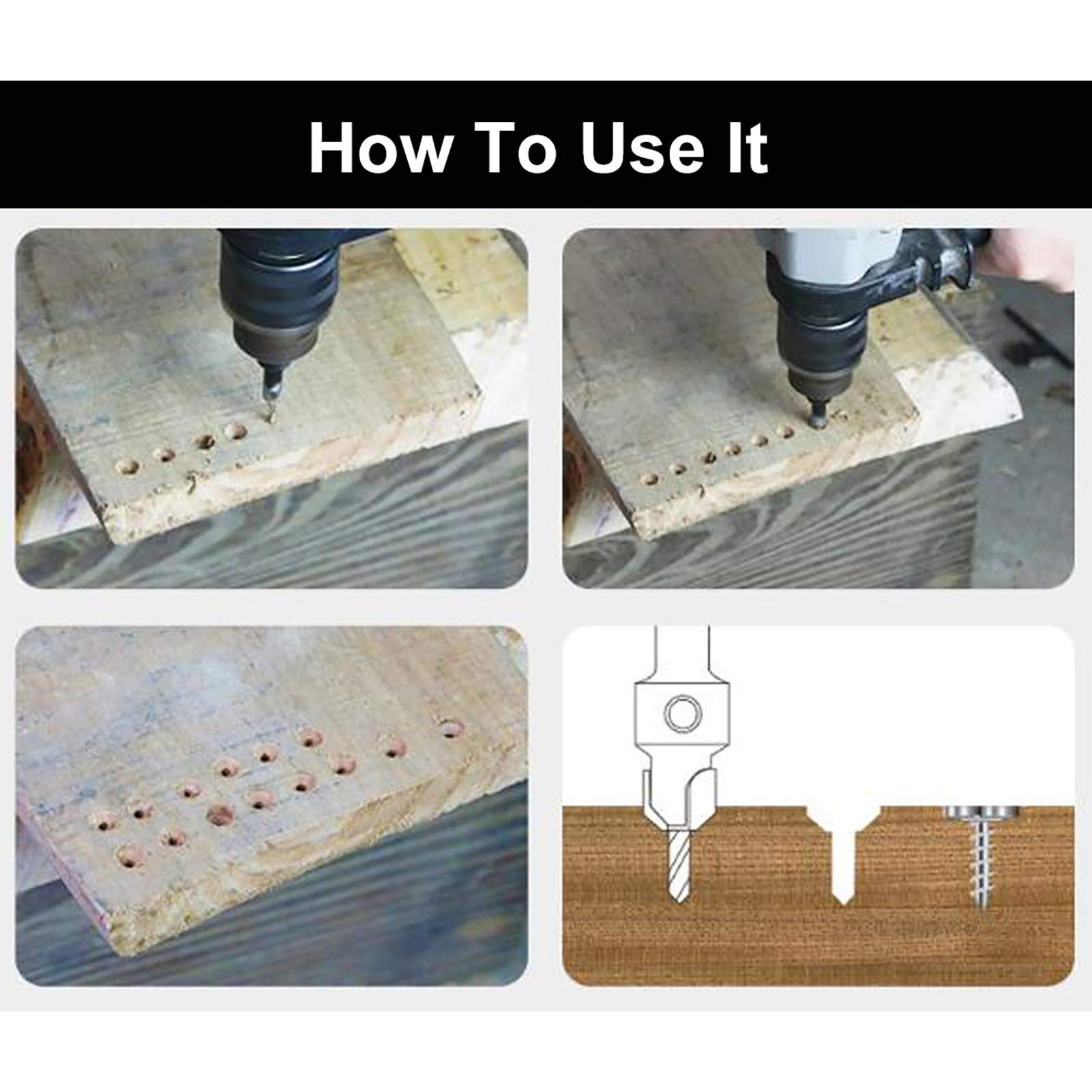 How To Use It