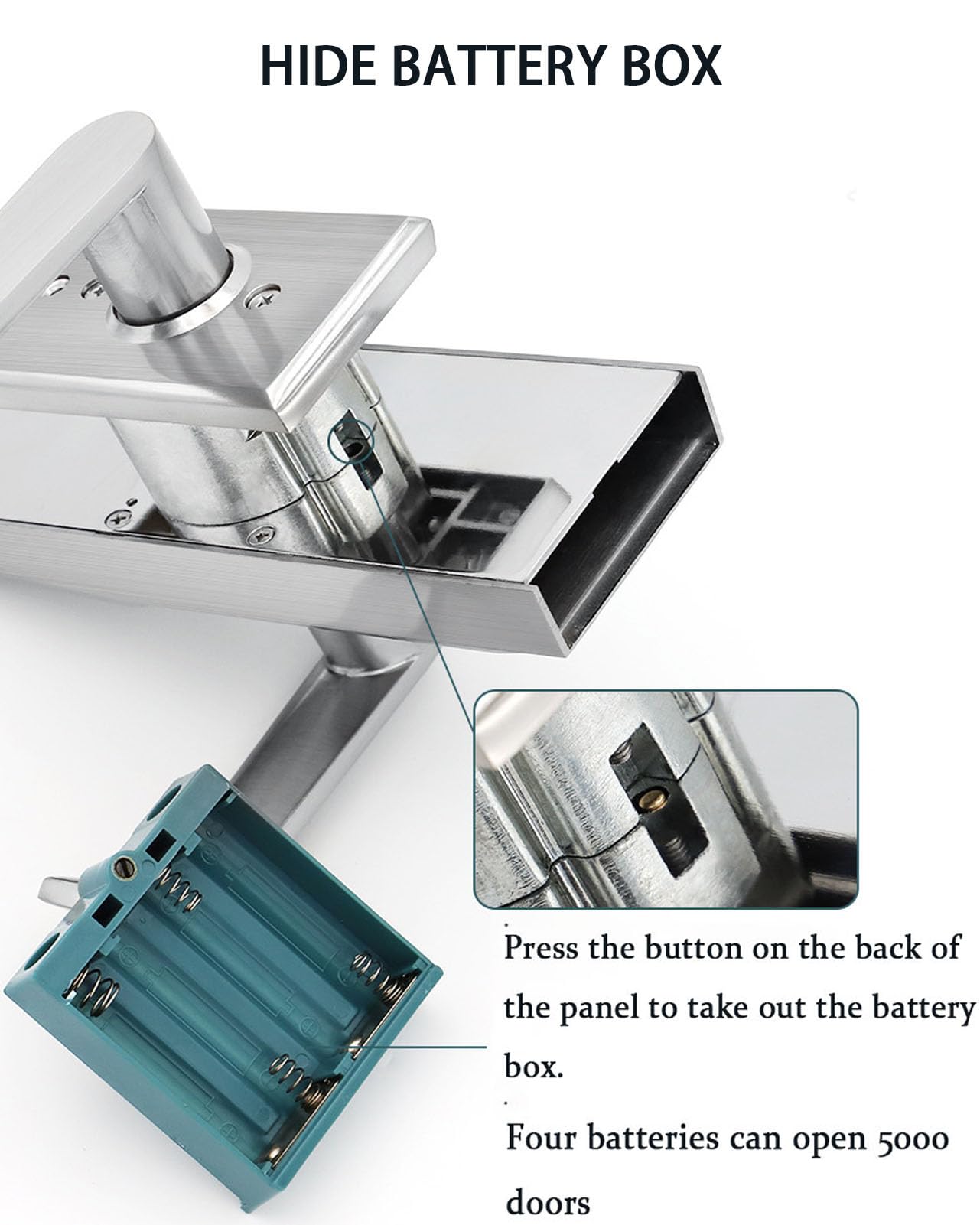 HIDE BATTERY BOX

Press the button on the back of the panel to take out the battery box.

Four batteries can open 5000 doors