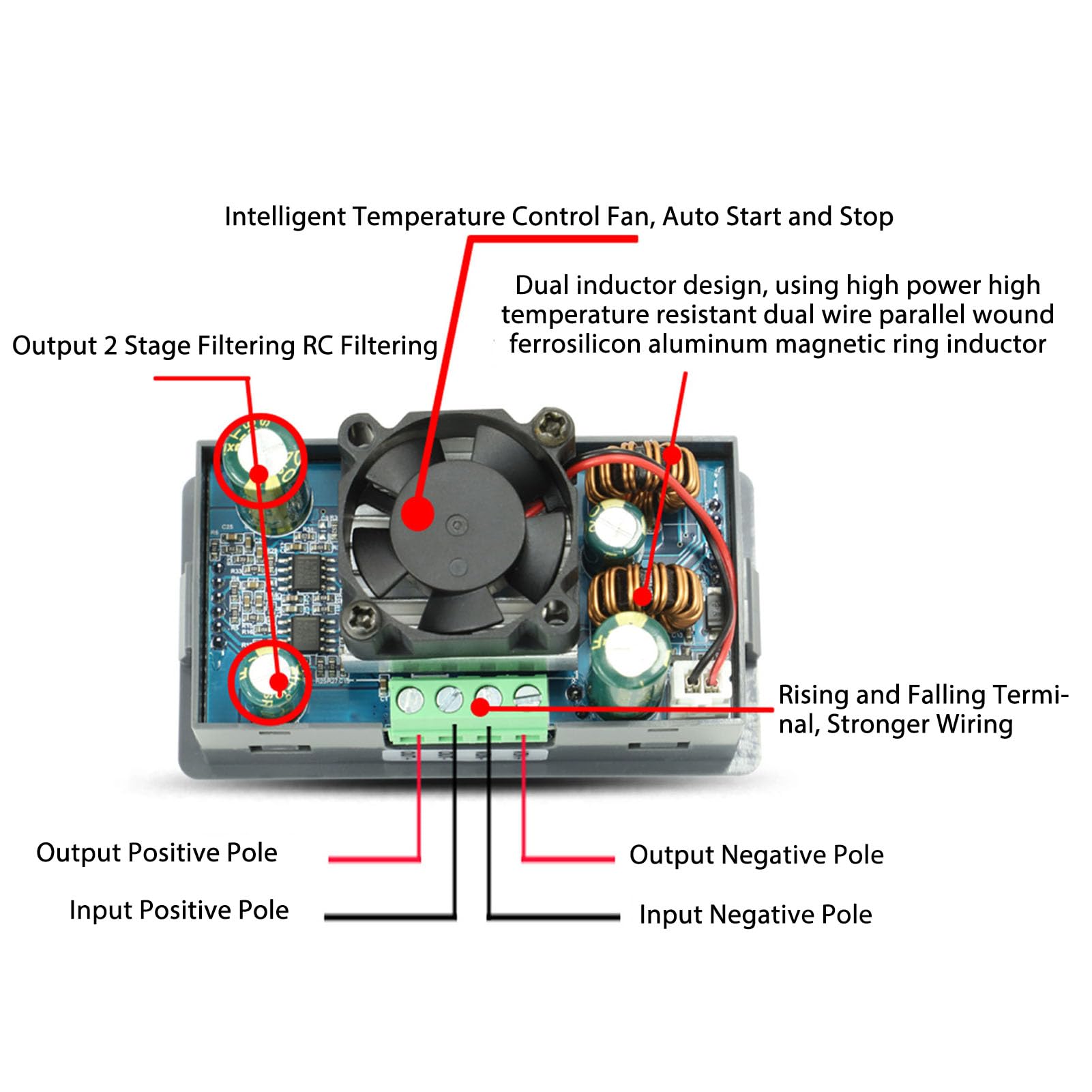 Intelligent Temperature Control Fan, Auto Start and Stop

Dual inductor design, using high power high temperature resistant dual wire parallel wound ferrosilicon aluminum magnetic ring inductor

Output 2 Stage Filtering RC Filtering

Rising and Falling Terminal, Stronger Wiring

Output Positive Pole

Input Positive Pole

Output Negative Pole

Input Negative Pole