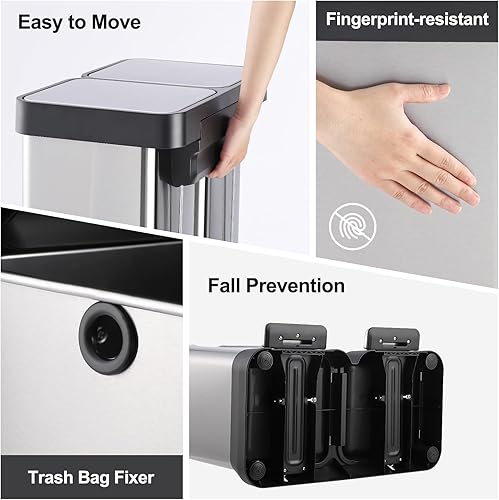 Easy to Move

Fingerprint-resistant

Fall Prevention

Trash Bag Fixer