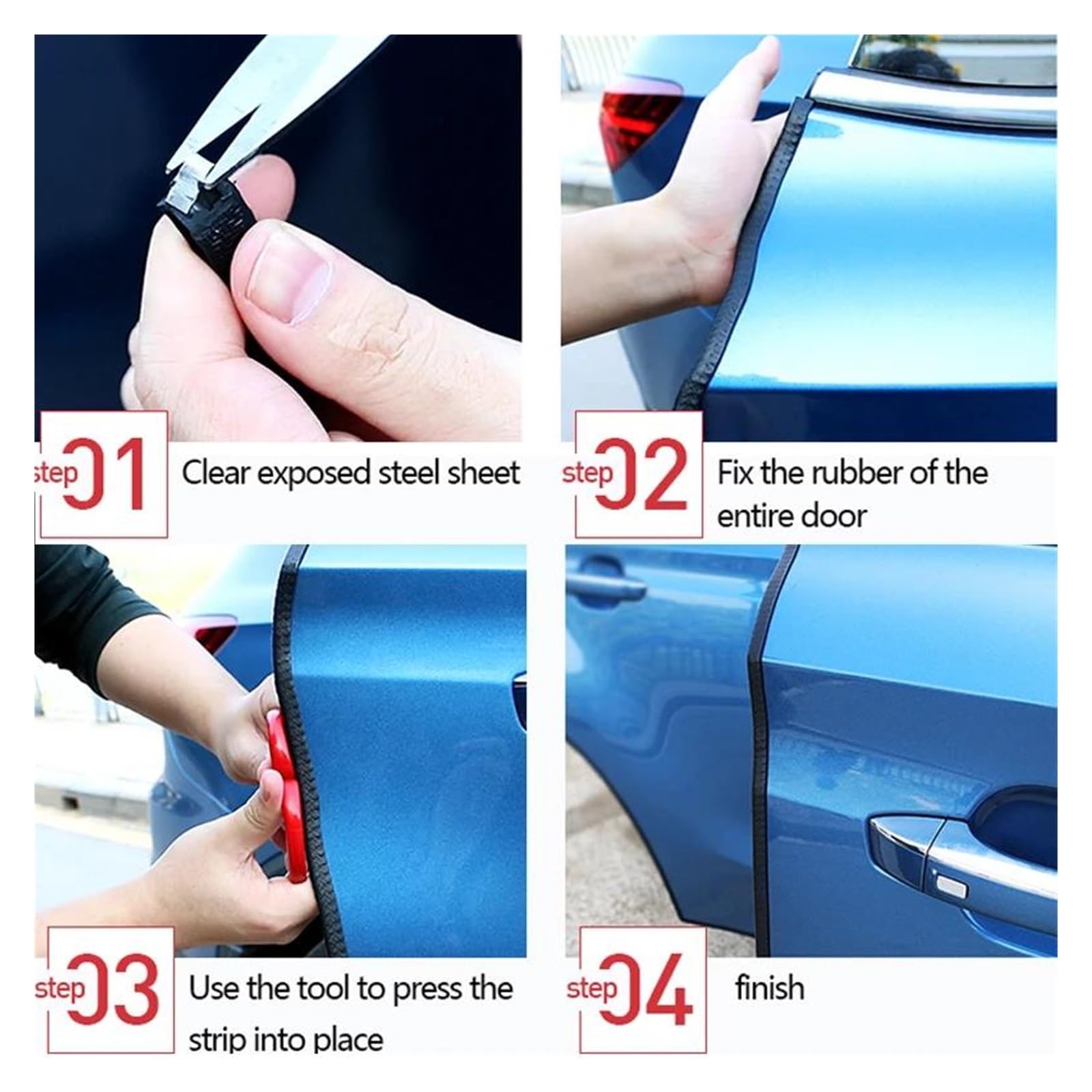 step 01 Clear exposed steel sheet

step 02 Fix the rubber of the entire door

step 03 Use the tool to press the strip into place

step 04 finish